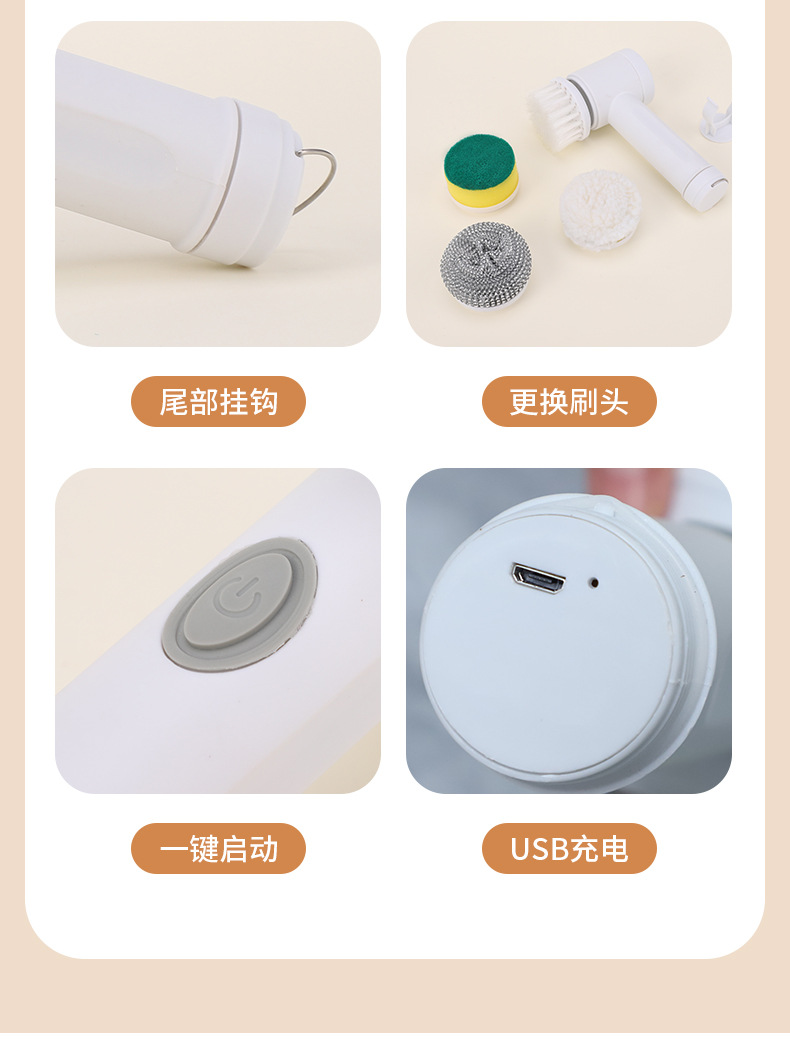 尾部挂钩

更换刷头

一键启动

USB充电