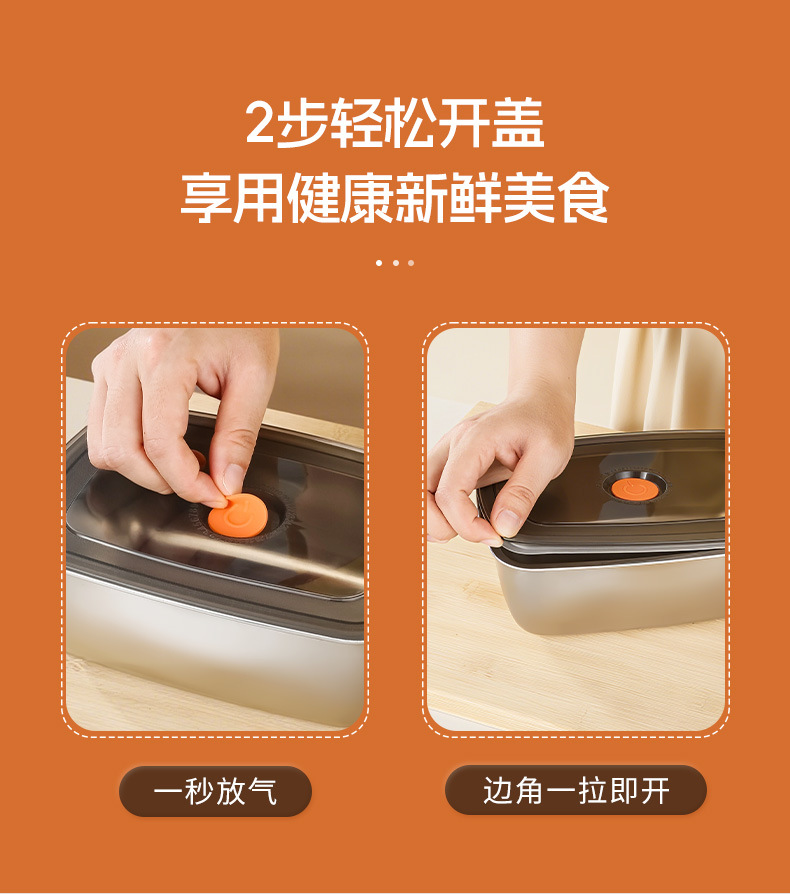 2步轻松开盖
享用健康新鲜美食

一秒放气

边角一拉即开