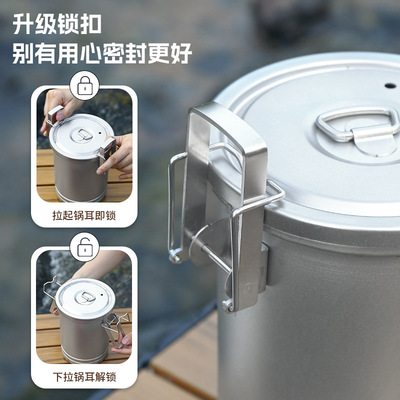 升级锁扣
别有用心密封更好

拉起锅耳即锁

下拉锅耳解锁