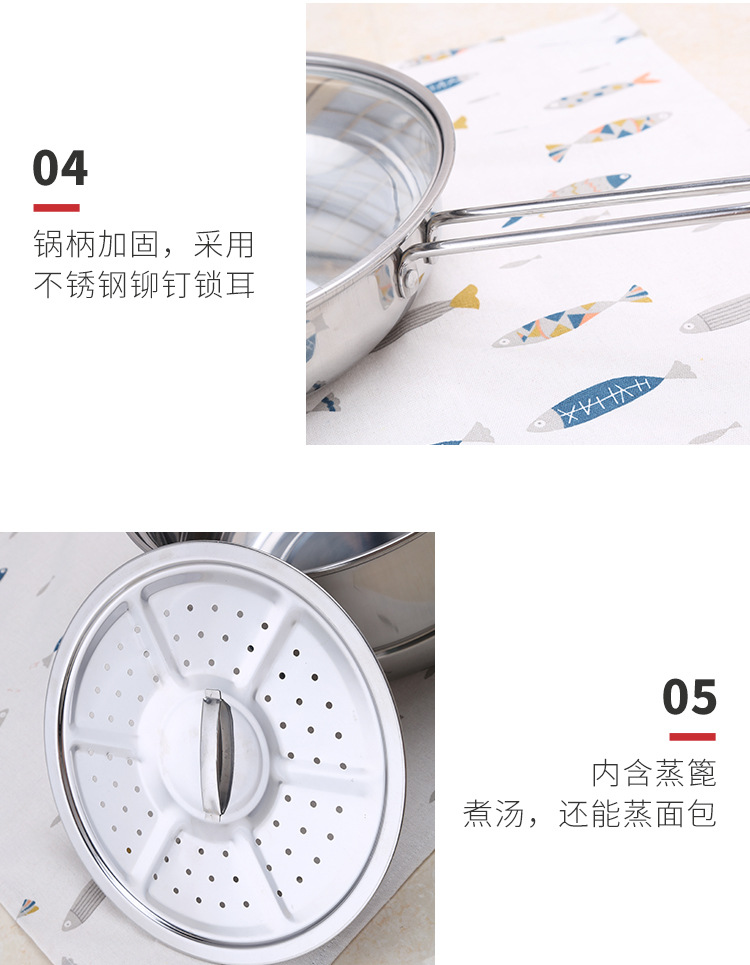 04

锅柄加固，采用
不锈钢铆钉锁耳

05

内含蒸篦
煮汤，还能蒸面包