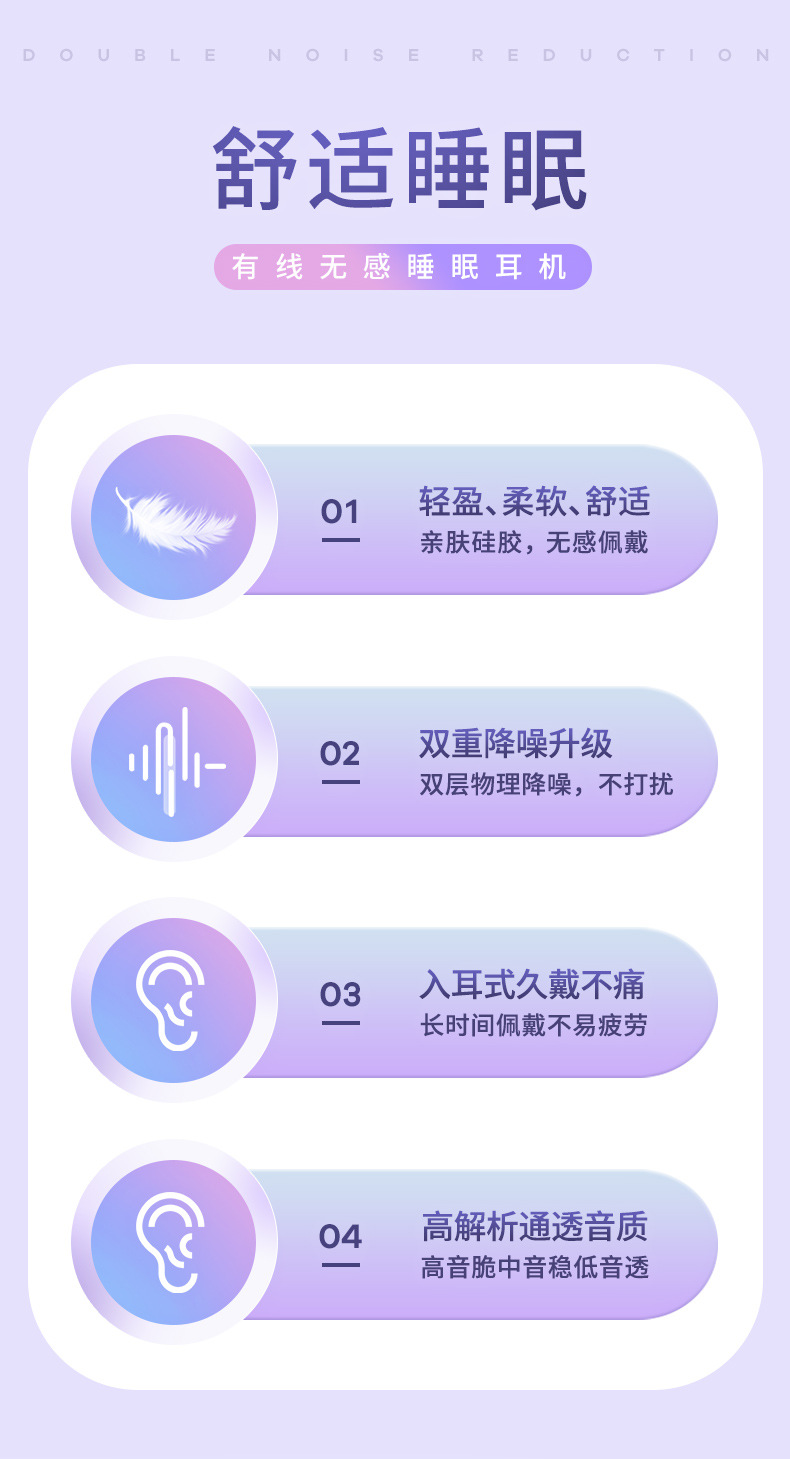 DOUBLE NOISE REDUCTION

舒适睡眠

有线无感睡眠耳机

01
轻盈、柔软、舒适
亲肤硅胶，无感佩戴

02
双重降噪升级
双层物理降噪，不打扰

03
入耳式久戴不痛
长时间佩戴不易疲劳

04
高解析通透音质
高音脆中音稳低音透