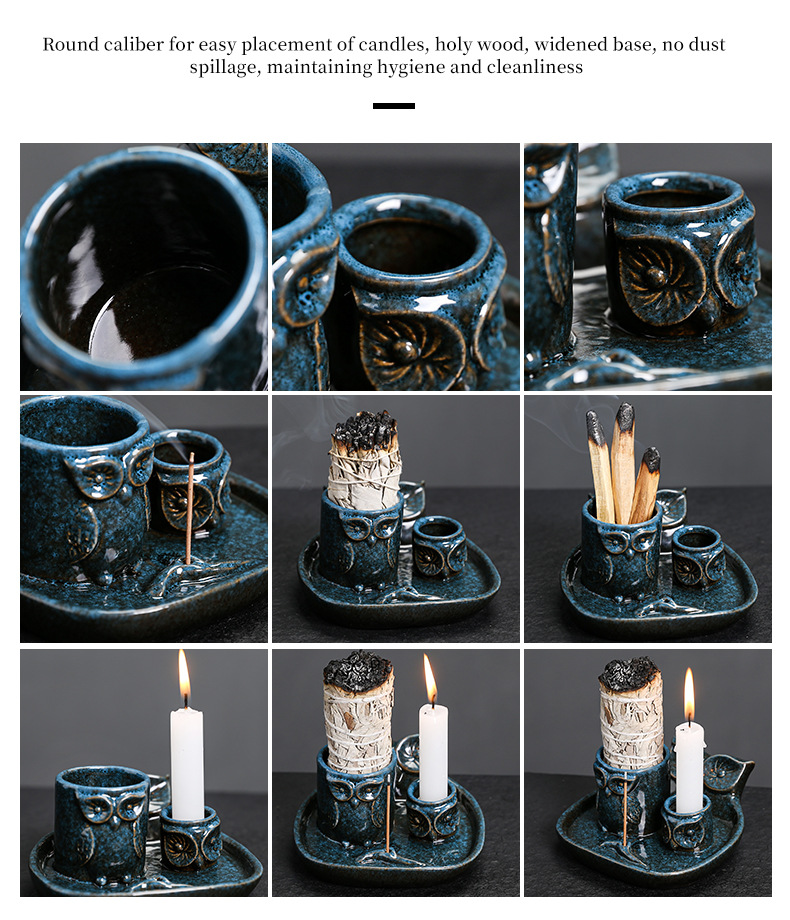 Round caliber for easy placement of candles, holy wood, widened base, no dust spillage, maintaining hygiene and cleanliness