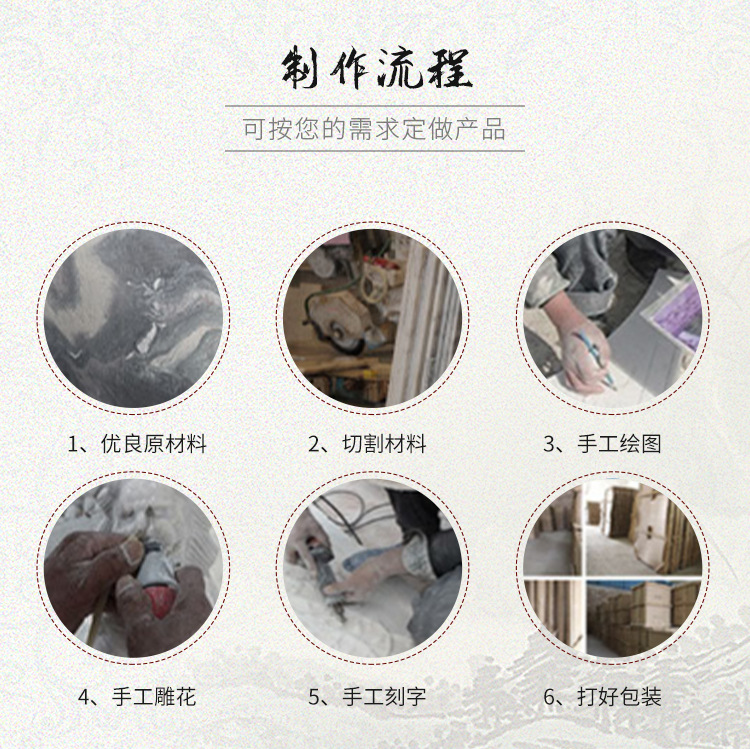 制作流程

可按您的需求定做产品

1、优良原材料

2、切割材料

3、手工绘图

4、手工雕花

5、手工刻字

6、打好包装