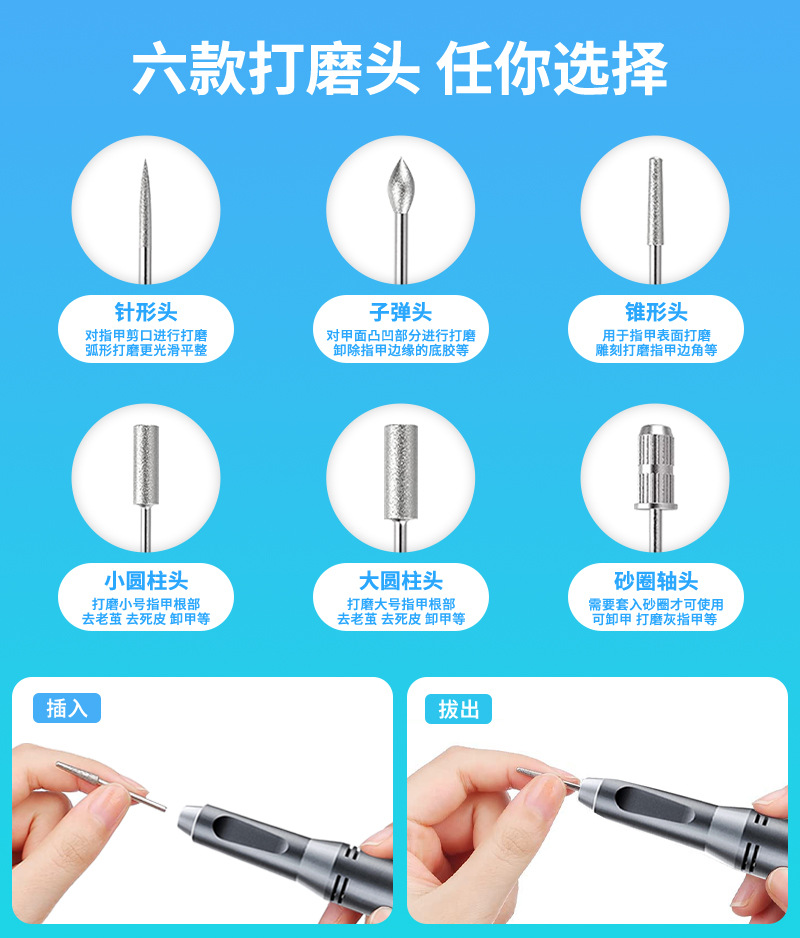 六款打磨头 任你选择

针形头
对指甲剪口进行打磨
弧形打磨更光滑平整

子弹头
对甲面凸凹部分进行打磨
卸除指甲边缘的底胶等

锥形头
用于指甲表面打磨
雕刻打磨指甲边角等

小圆柱头
打磨小号指甲根部
去老茧 去死皮 卸甲等

大圆柱头
打磨大号指甲根部
去老茧 去死皮 卸甲等

砂圈轴头
需要套入砂圈才可使用
可卸甲 打磨灰指甲等

插入

拔出