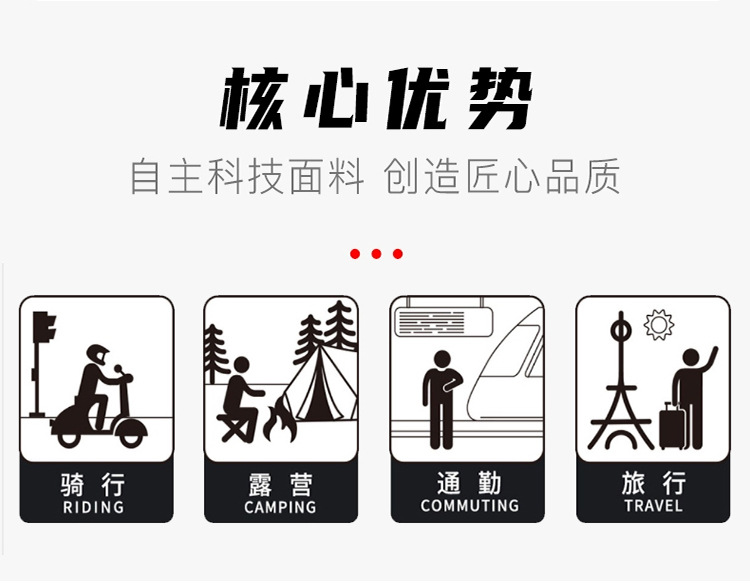 核心优势

自主科技面料 创造匠心品质

骑行
RIDING

露营
CAMPING

通勤
COMMUTING

旅行
TRAVEL