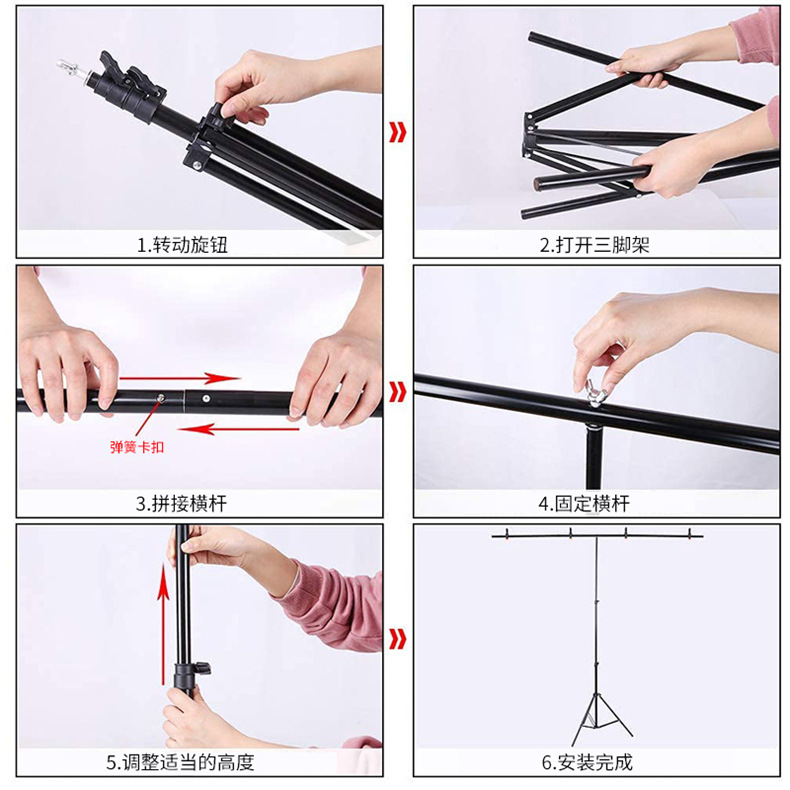 1.转动旋钮

2.打开三脚架

弹簧卡扣

3.拼接横杆

4.固定横杆

5.调整适当的高度

6.安装完成