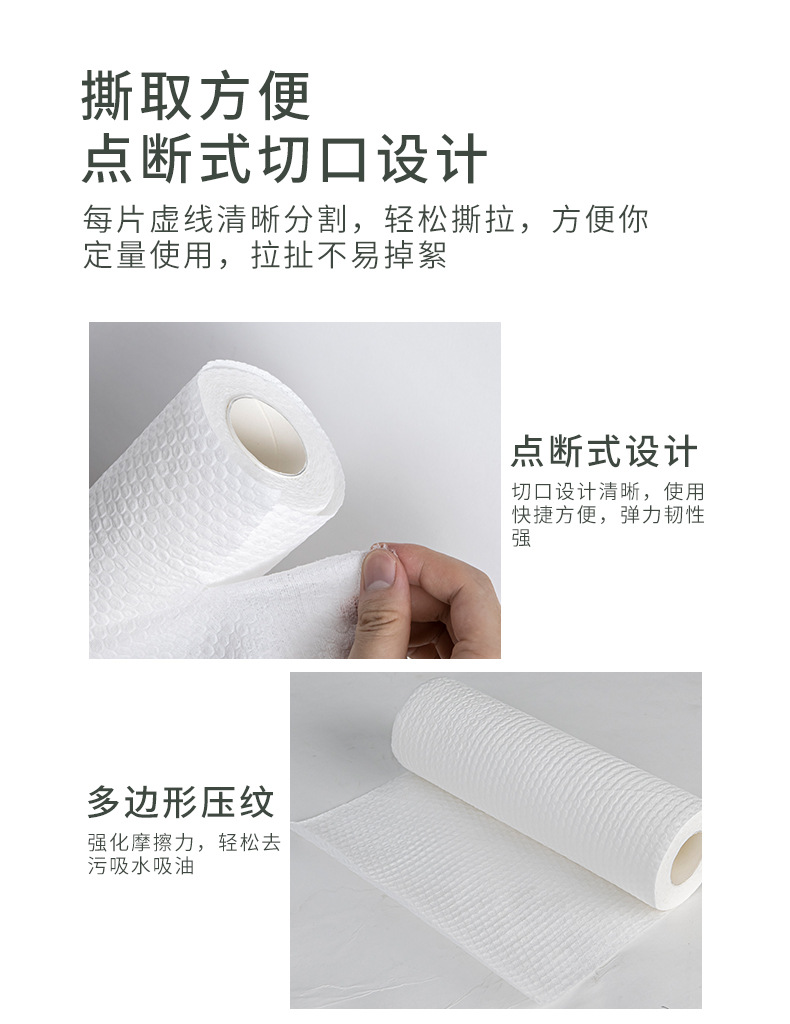 撕取方便
点断式切口设计

每片虚线清晰分割，轻松撕拉，方便你定量使用，拉扯不易掉絮

点断式设计

切口设计清晰，使用快捷方便，弹力韧性强

多边形压纹

强化摩擦力，轻松去污吸水吸油