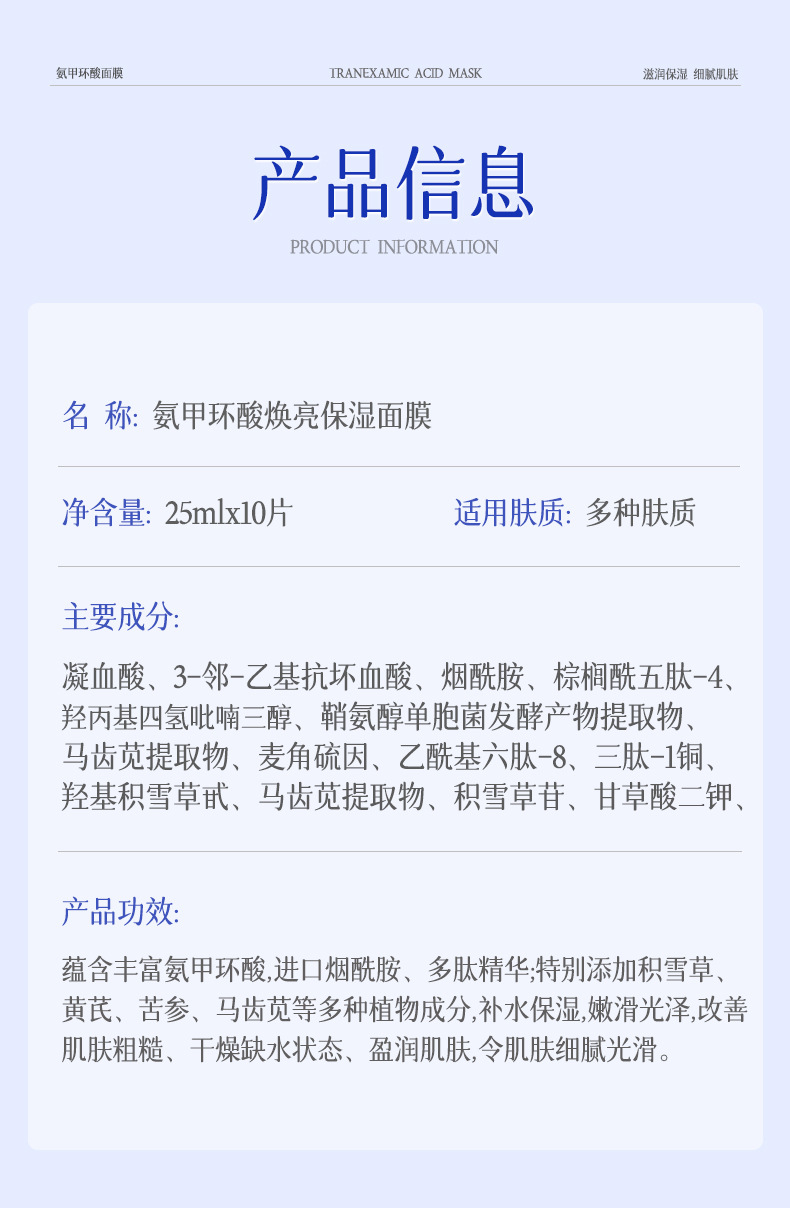 氨甲环酸面膜 TRANEXAMIC ACID MASK 滋润保湿 细腻肌肤

产品信息

PRODUCT INFORMATION

名 称: 氨甲环酸焕亮保湿面膜

净含量: 25mlx10片 适用肤质: 多种肤质

主要成分:

凝血酸、3-邻-乙基抗坏血酸、烟酰胺、棕榈酰五肽-4、羟丙基四氢吡喃三醇、鞘氨醇单胞菌发酵产物提取物、马齿苋提取物、麦角硫因、乙酰基六肽-8、三肽-1铜、羟基积雪草甙、马齿苋提取物、积雪草苷、甘草酸二钾、

产品功效:

蕴含丰富氨甲环酸,进口烟酰胺、多肽精华;特别添加积雪草、黄芪、苦参、马齿苋等多种植物成分,补水保湿,嫩滑光泽,改善肌肤粗糙、干燥缺水状态、盈润肌肤,令肌肤细腻光滑。