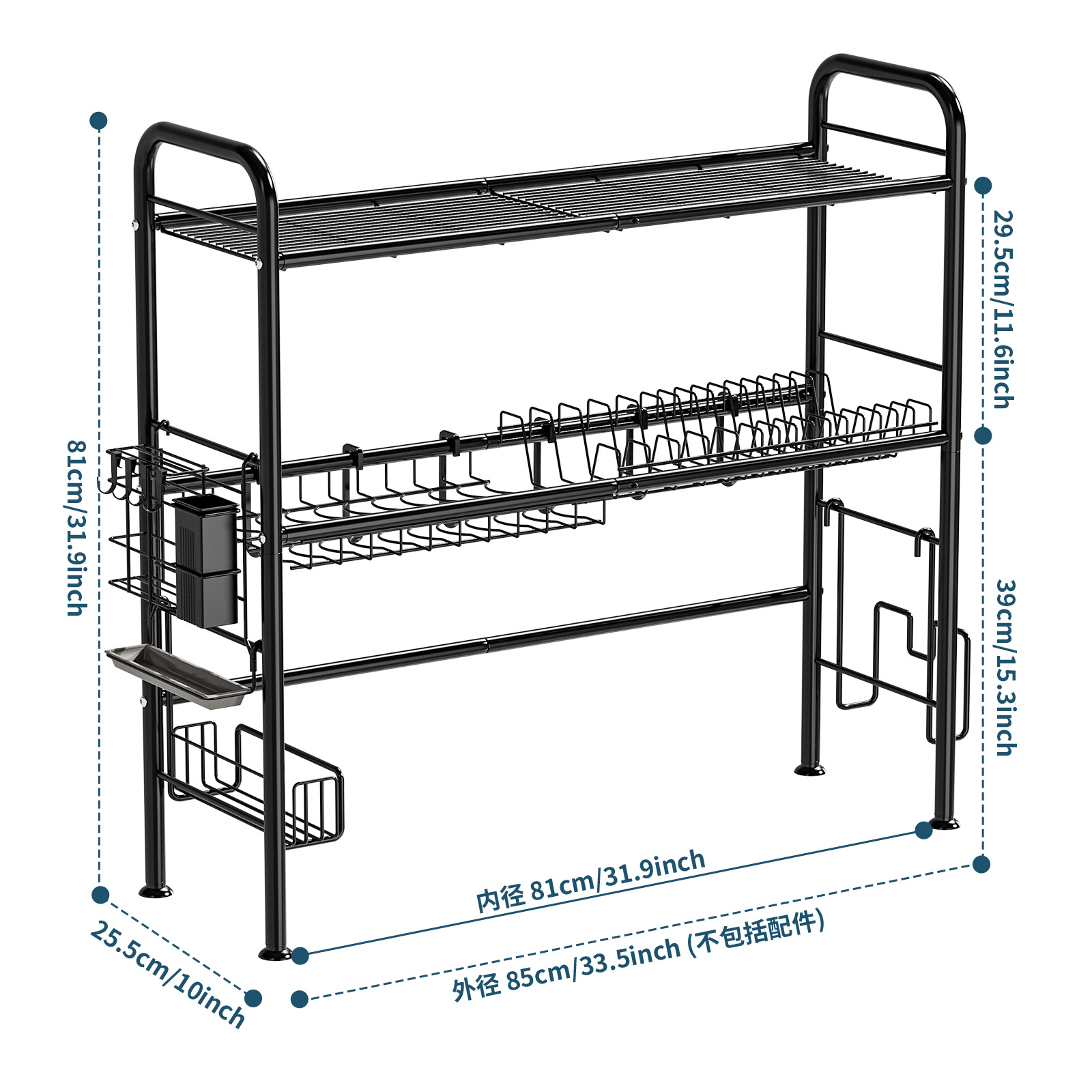 81cm/31.9inch

29.5cm/11.6inch

39cm/15.3inch

内径 81cm/31.9inch

外径 85cm/33.5inch (不包括配件)

25.5cm/10inch