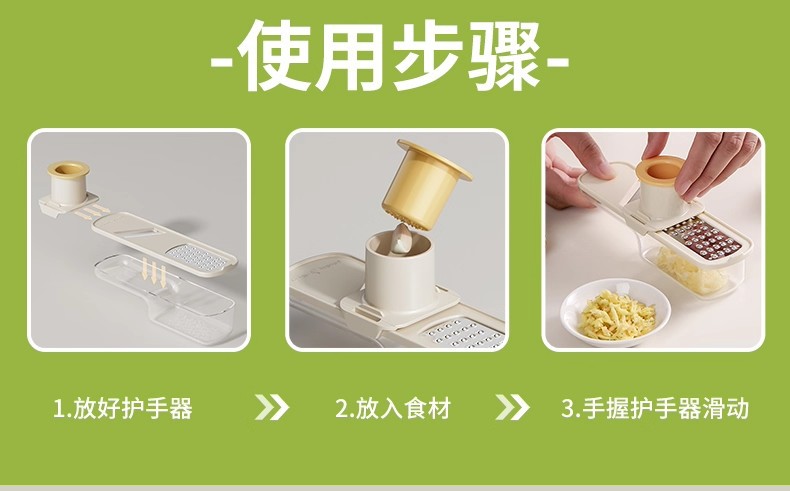 -使用步骤-

1.放好护手器

2.放入食材

3.手握护手器滑动