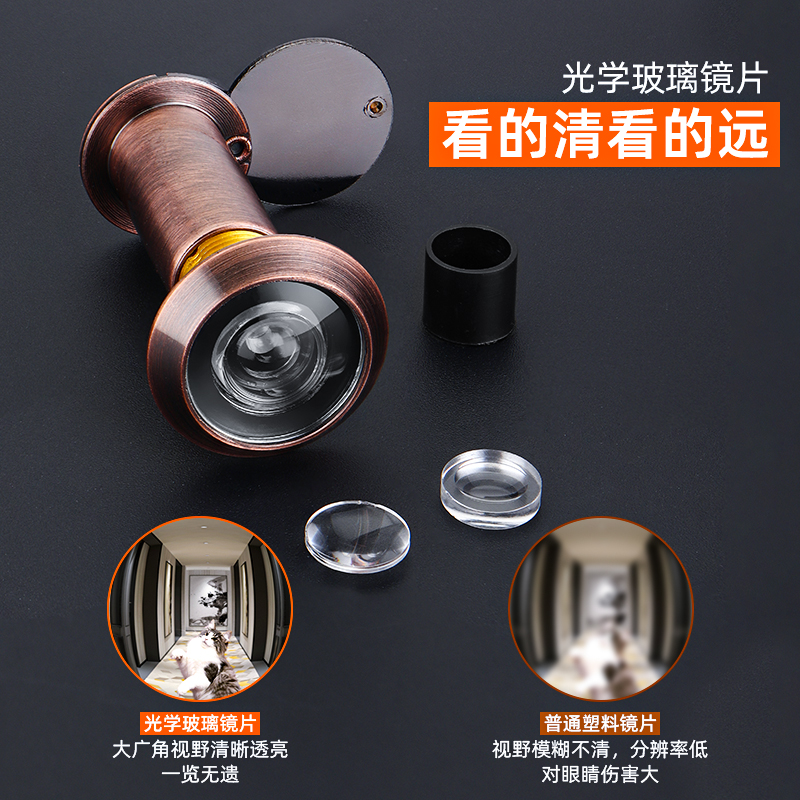 光学玻璃镜片
看的清看的远

光学玻璃镜片
大广角视野清晰透亮
一览无遗

普通塑料镜片
视野模糊不清，分辨率低
对眼睛伤害大