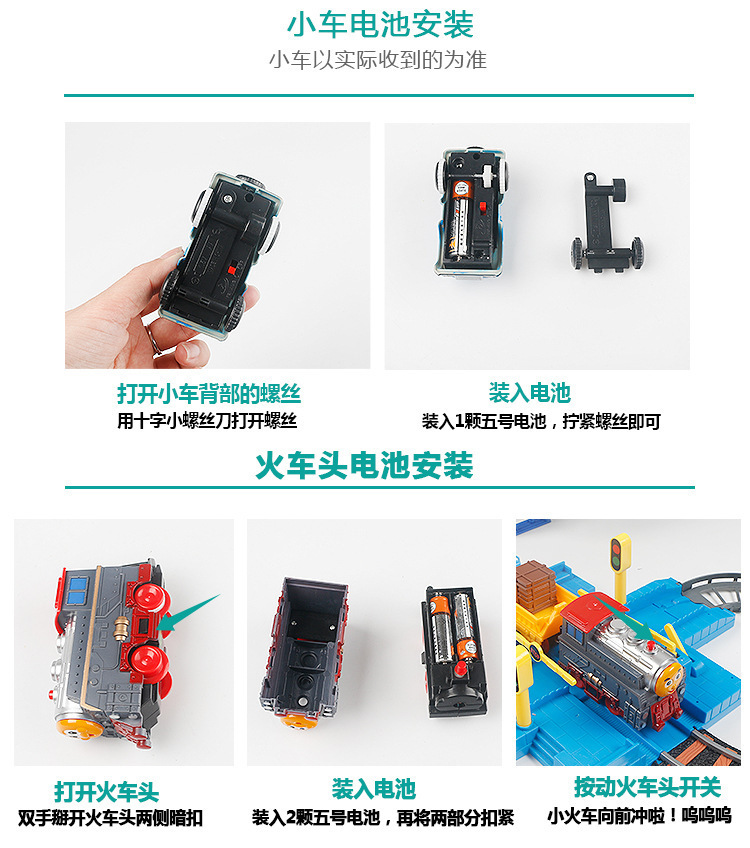 小车电池安装

小车以实际收到的为准

打开小车背部的螺丝

用十字小螺丝刀打开螺丝

装入电池

装入1颗五号电池，拧紧螺丝即可

火车头电池安装

打开火车头

双手掰开火车头两侧暗扣

装入电池

装入2颗五号电池，再将两部分扣紧

按动火车头开关

小火车向前冲啦！呜呜呜