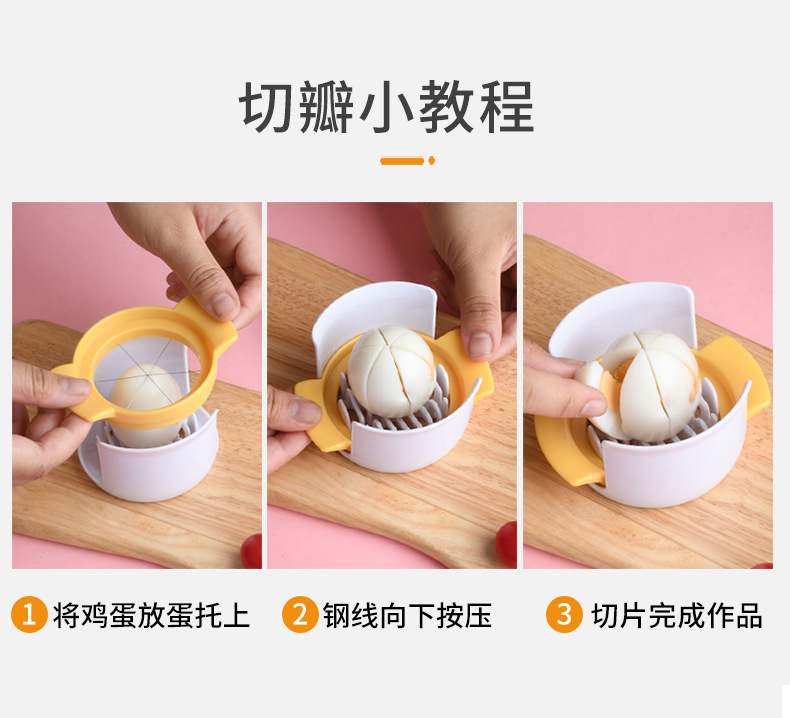 切瓣小教程

1 将鸡蛋放蛋托上

2 钢线向下按压

3 切片完成作品