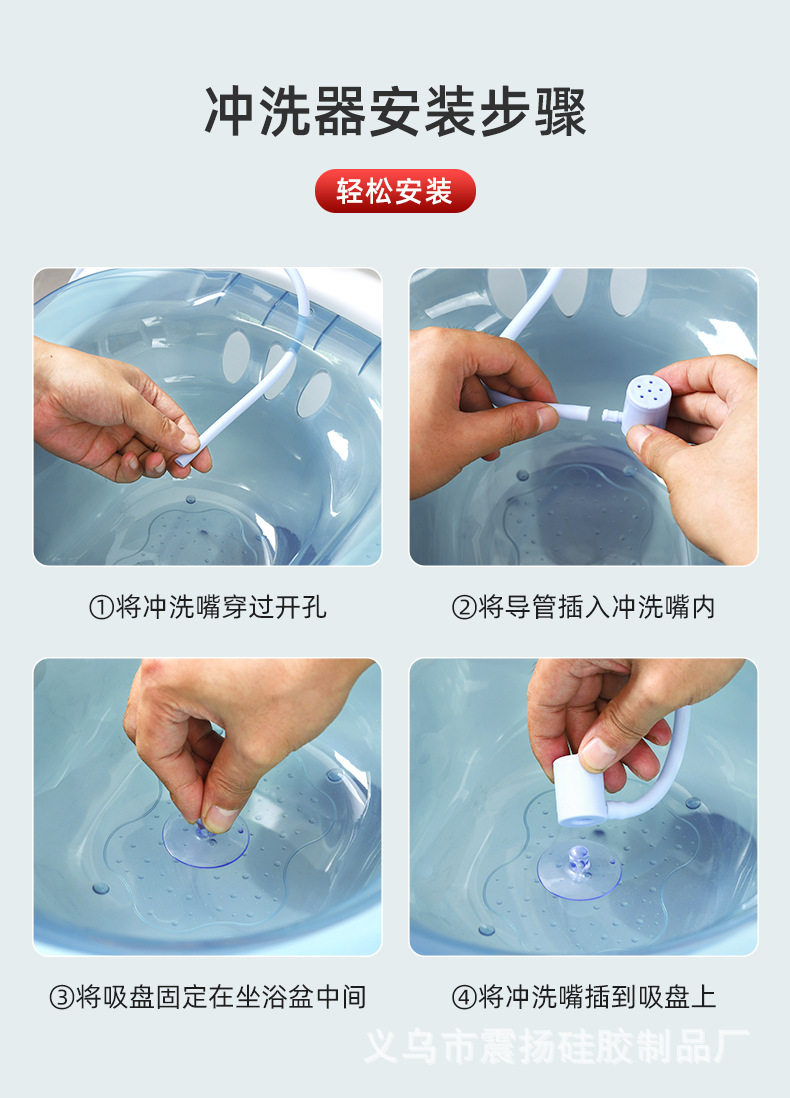 冲洗器安装步骤

轻松安装

①将冲洗嘴穿过开孔

②将导管插入冲洗嘴内

③将吸盘固定在坐浴盆中间

④将冲洗嘴插到吸盘上

义乌市震扬硅胶制品厂