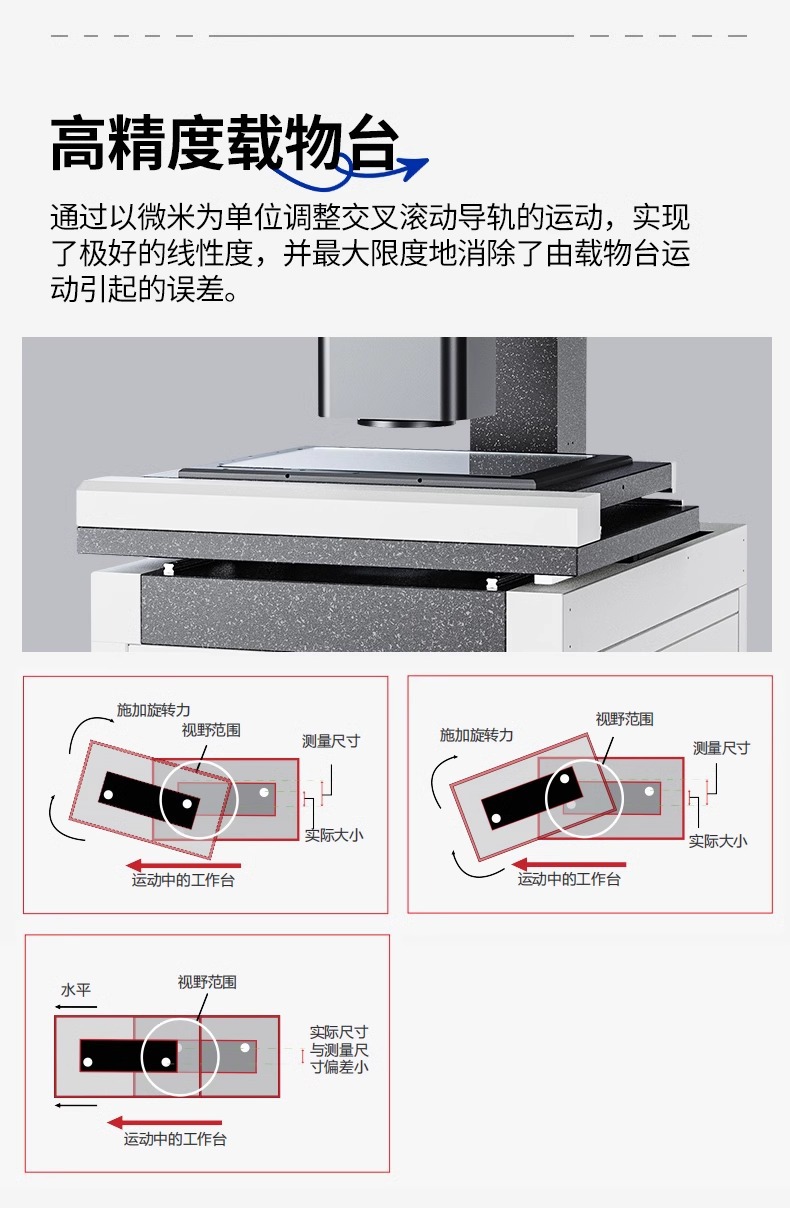 高精度载物台

通过以微米为单位调整交叉滚动导轨的运动，实现了极好的线性度，并最大限度地消除了由载物台运动引起的误差。

施加旋转力
视野范围
测量尺寸
实际大小
运动中的工作台

施加旋转力
视野范围
测量尺寸
实际大小
运动中的工作台

水平
视野范围
实际尺寸与测量尺寸偏差小
运动中的工作台