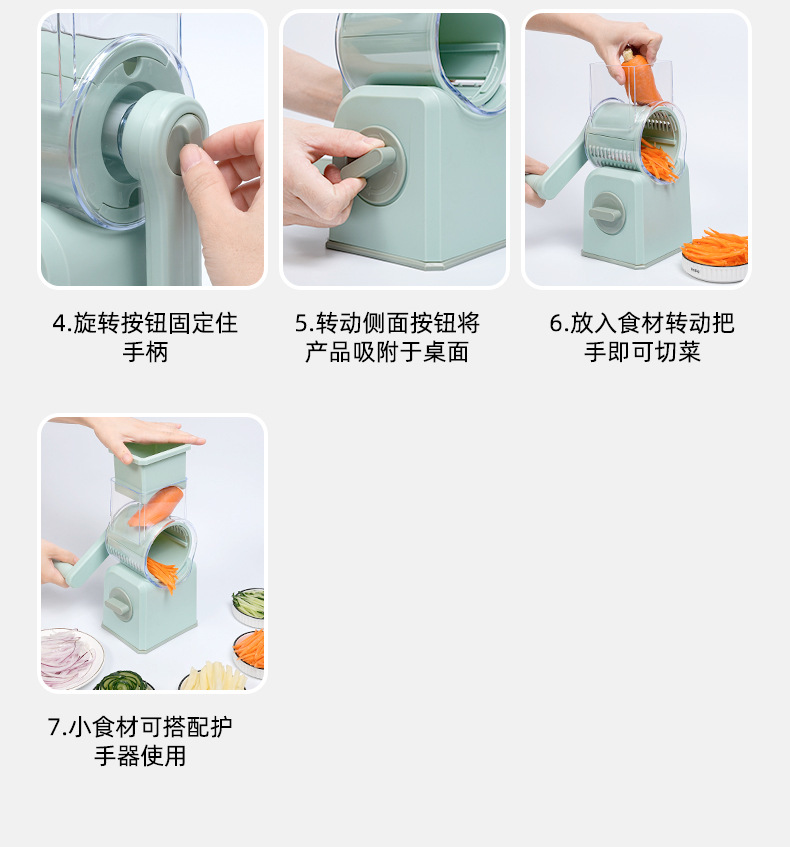 4.旋转按钮固定住手柄

5.转动侧面按钮将产品吸附于桌面

6.放入食材转动把手即可切菜

7.小食材可搭配护手器使用