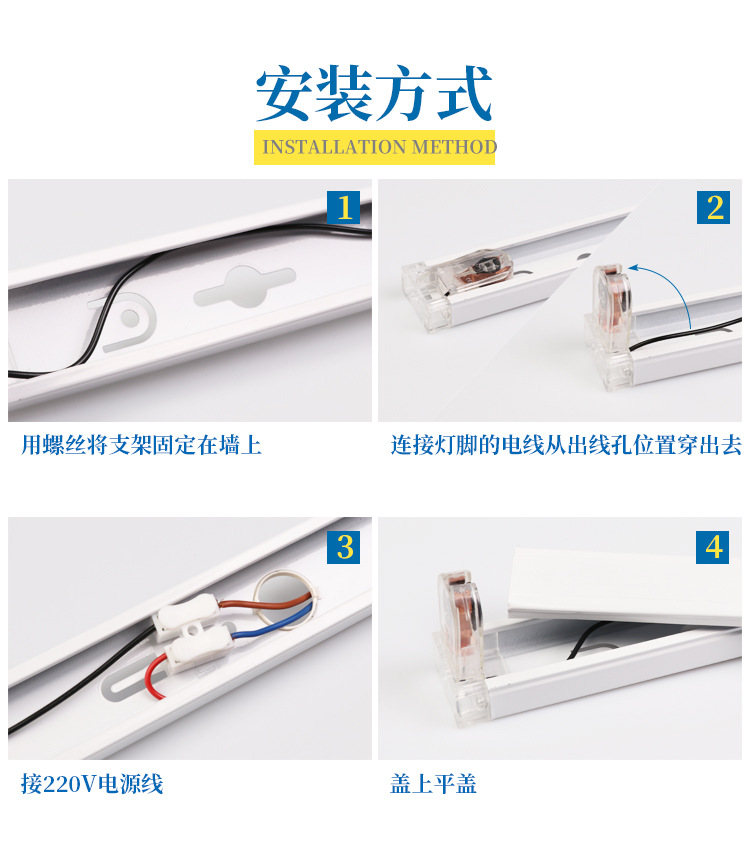 安装方式

INSTALLATION METHOD

1

用螺丝将支架固定在墙上

2

连接灯脚的电线从出线孔位置穿出去

3

接220V电源线

4

盖上平盖