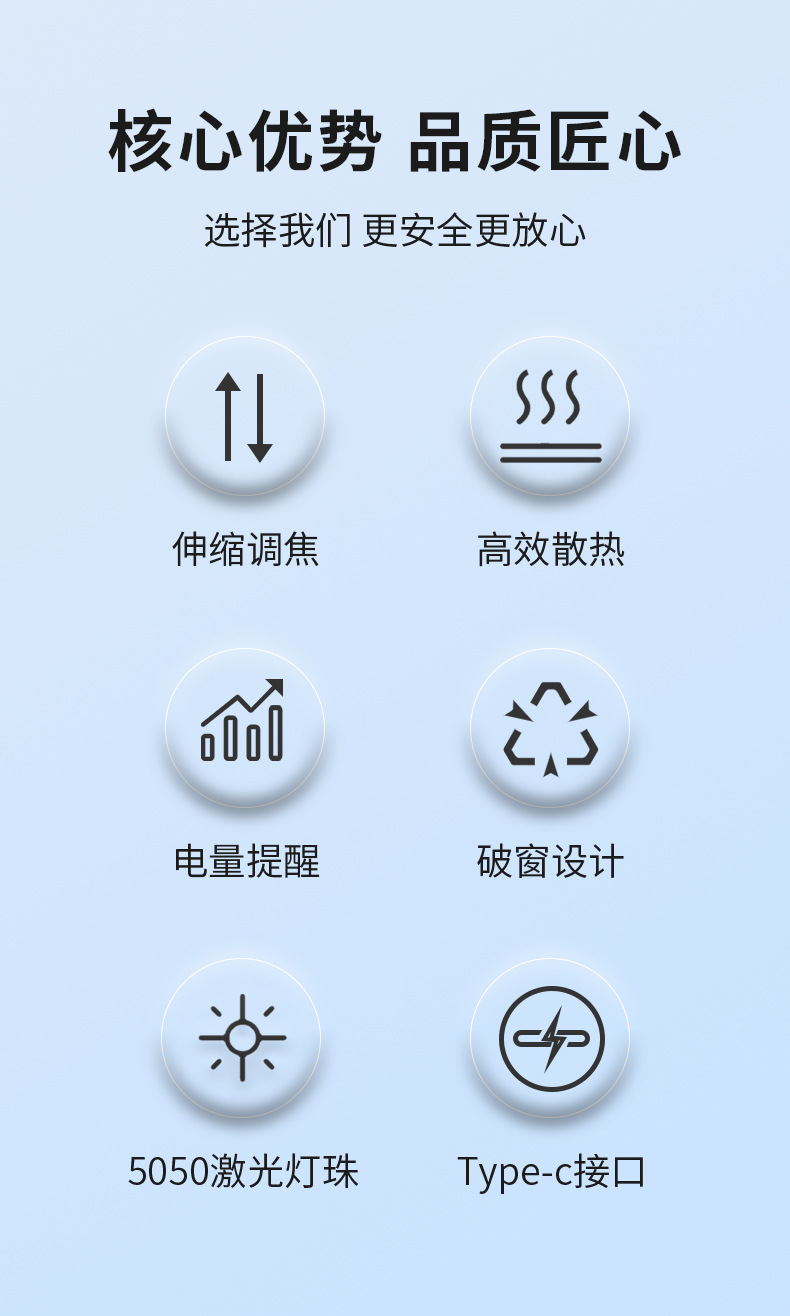 核心优势 品质匠心

选择我们 更安全更放心

伸缩调焦

高效散热

电量提醒

破窗设计

5050激光灯珠

Type-c接口