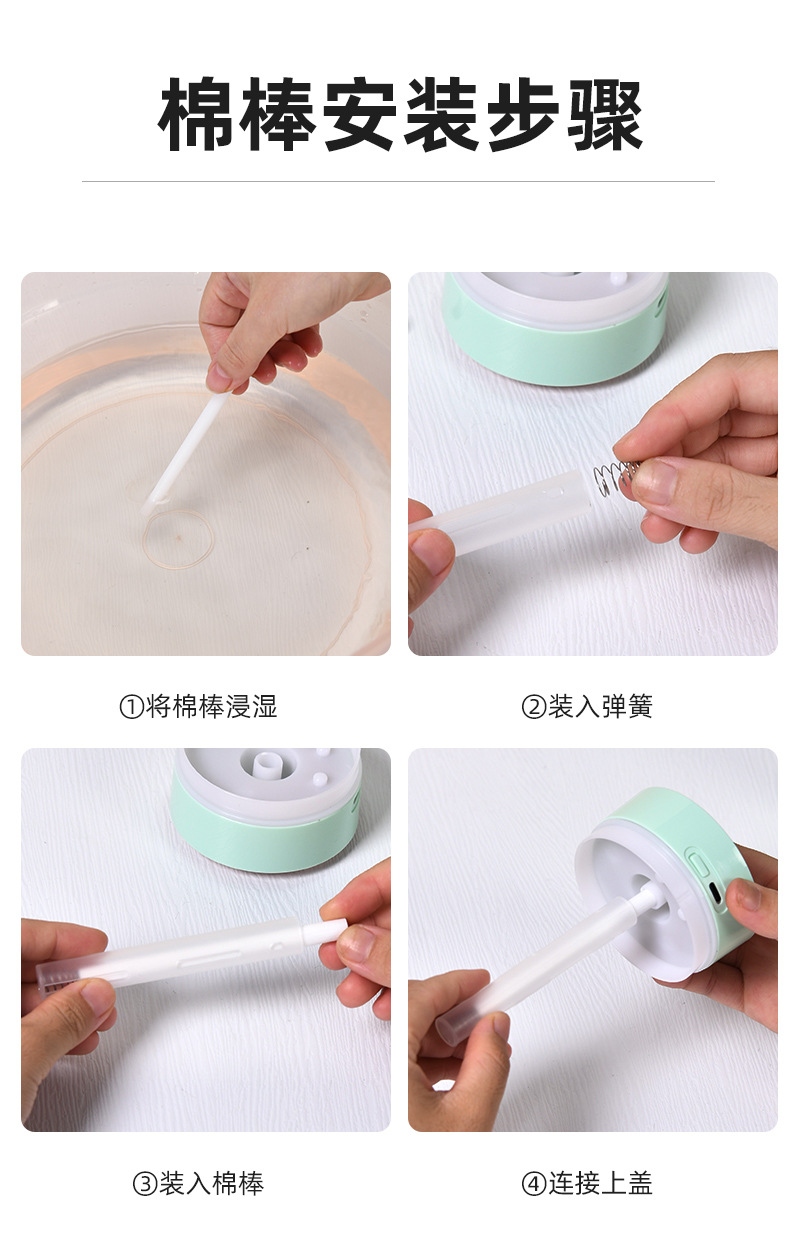 棉棒安装步骤

①将棉棒浸湿

②装入弹簧

③装入棉棒

④连接上盖