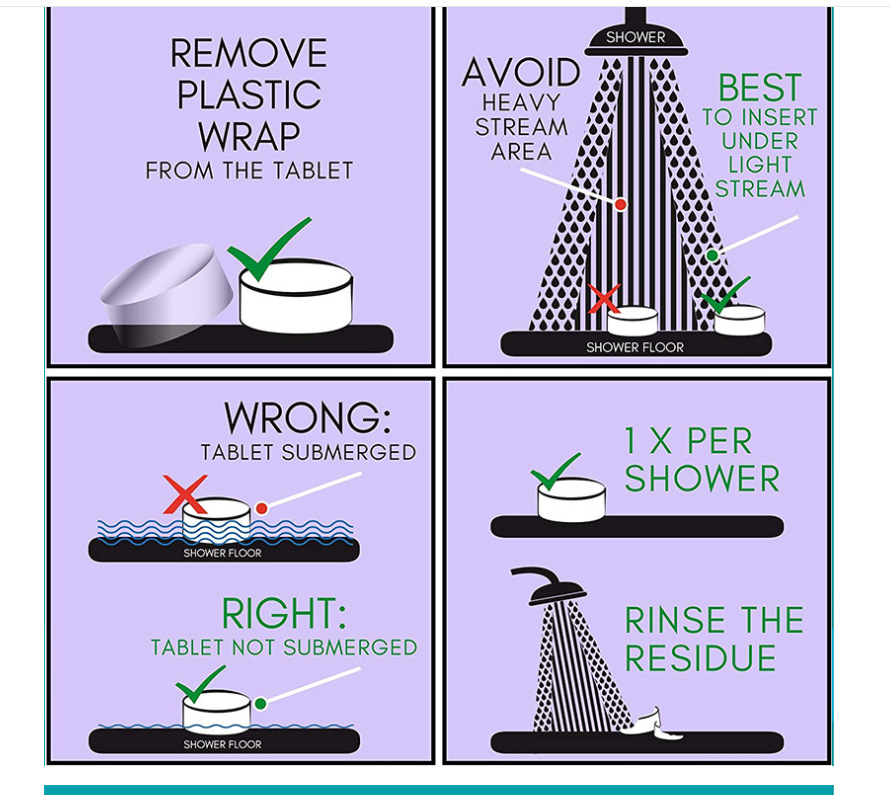 REMOVE PLASTIC WRAP FROM THE TABLET

SHOWER

AVOID HEAVY STREAM AREA

BEST TO INSERT UNDER LIGHT STREAM

SHOWER FLOOR

WRONG: TABLET SUBMERGED

SHOWER FLOOR

RIGHT: TABLET NOT SUBMERGED

SHOWER FLOOR

1 X PER SHOWER

RINSE THE RESIDUE