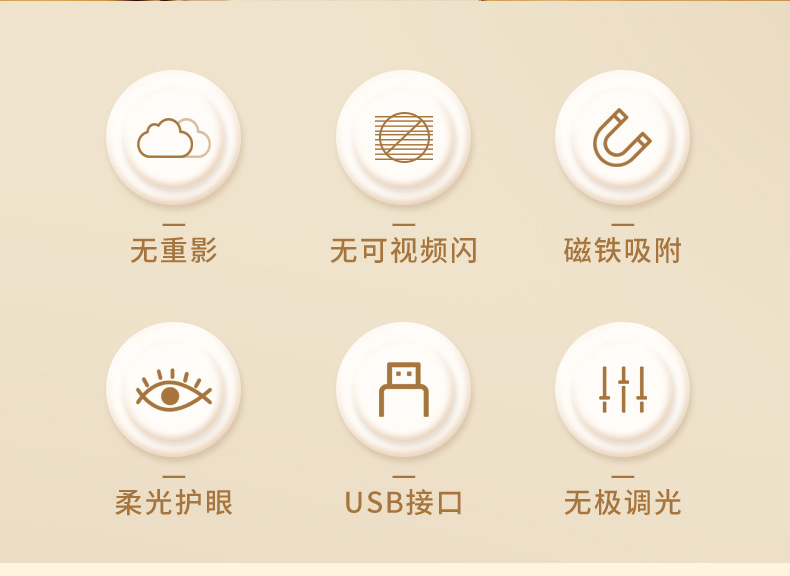 无重影

无可视频闪

磁铁吸附

柔光护眼

USB接口

无极调光