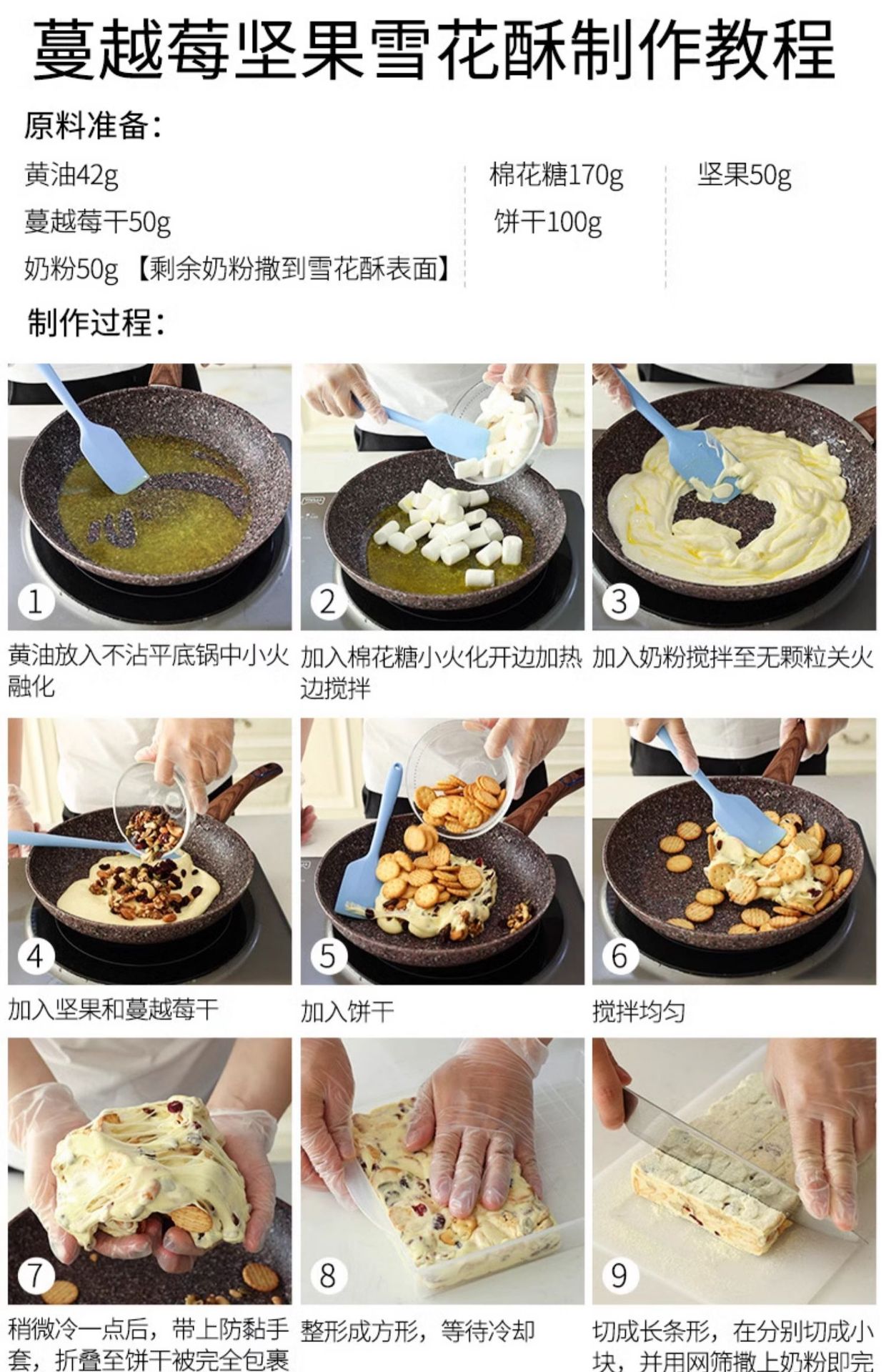 蔓越莓坚果雪花酥制作教程

原料准备：

黄油42g
蔓越莓干50g
奶粉50g 【剩余奶粉撒到雪花酥表面】

棉花糖170g
饼干100g

坚果50g

制作过程：

1
黄油放入不沾平底锅中小火融化

2
加入棉花糖小火化开边加热边搅拌

3
加入奶粉搅拌至无颗粒关火

4
加入坚果和蔓越莓干

5
加入饼干

6
搅拌均匀

7
稍微冷一点后，带上防黏手套，折叠至饼干被完全包裹

8
整形成方形，等待冷却

9
切成长条形，在分别切成小块，并用网筛撒上奶粉即完