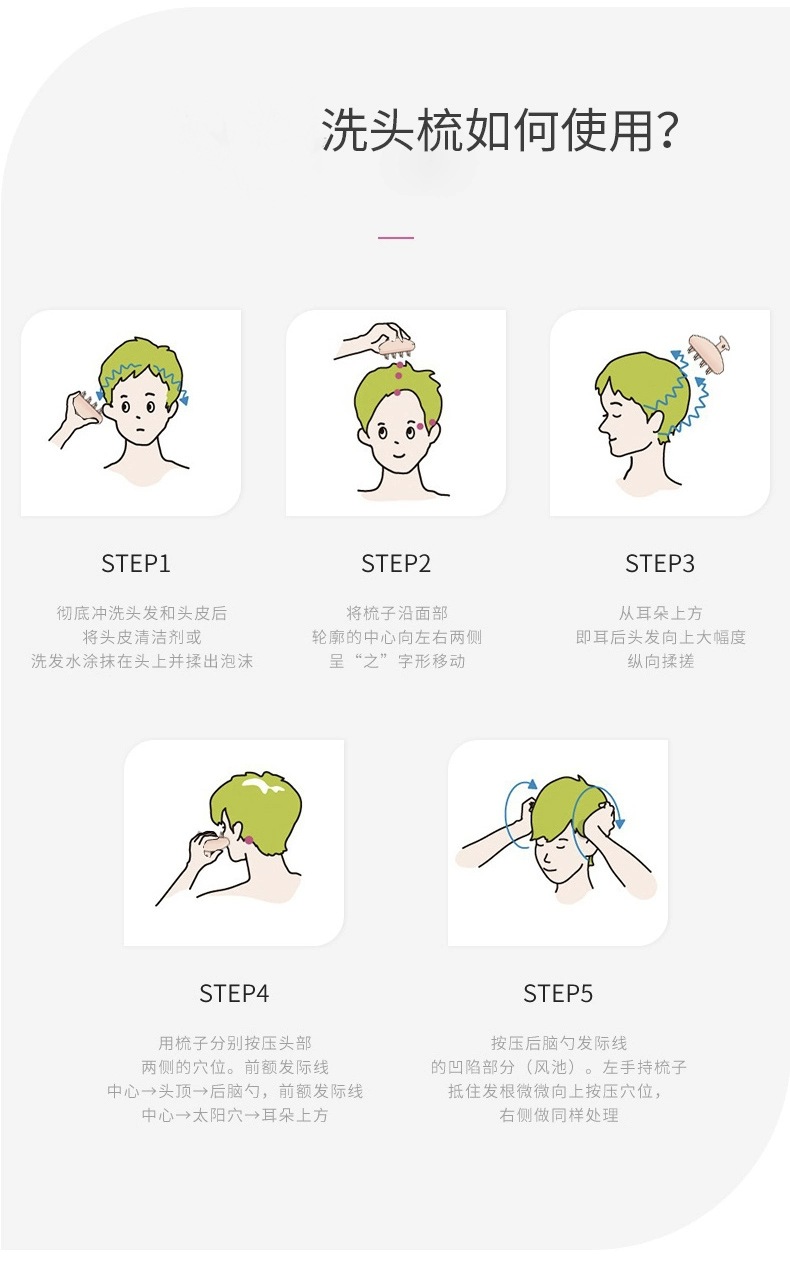 洗头梳如何使用?

STEP1

彻底冲洗头发和头皮后
将头皮清洁剂或
洗发水涂抹在头上并揉出泡沫

STEP2

将梳子沿面部
轮廓的中心向左右两侧
呈“之”字形移动

STEP3

从耳朵上方
即耳后头发向上大幅度
纵向揉搓

STEP4

用梳子分别按压头部
两侧的穴位。前额发际线
中心→头顶→后脑勺，前额发际线
中心→太阳穴→耳朵上方

STEP5

按压后脑勺发际线
的凹陷部分（风池）。左手持梳子
抵住发根微微向上按压穴位，
右侧做同样处理