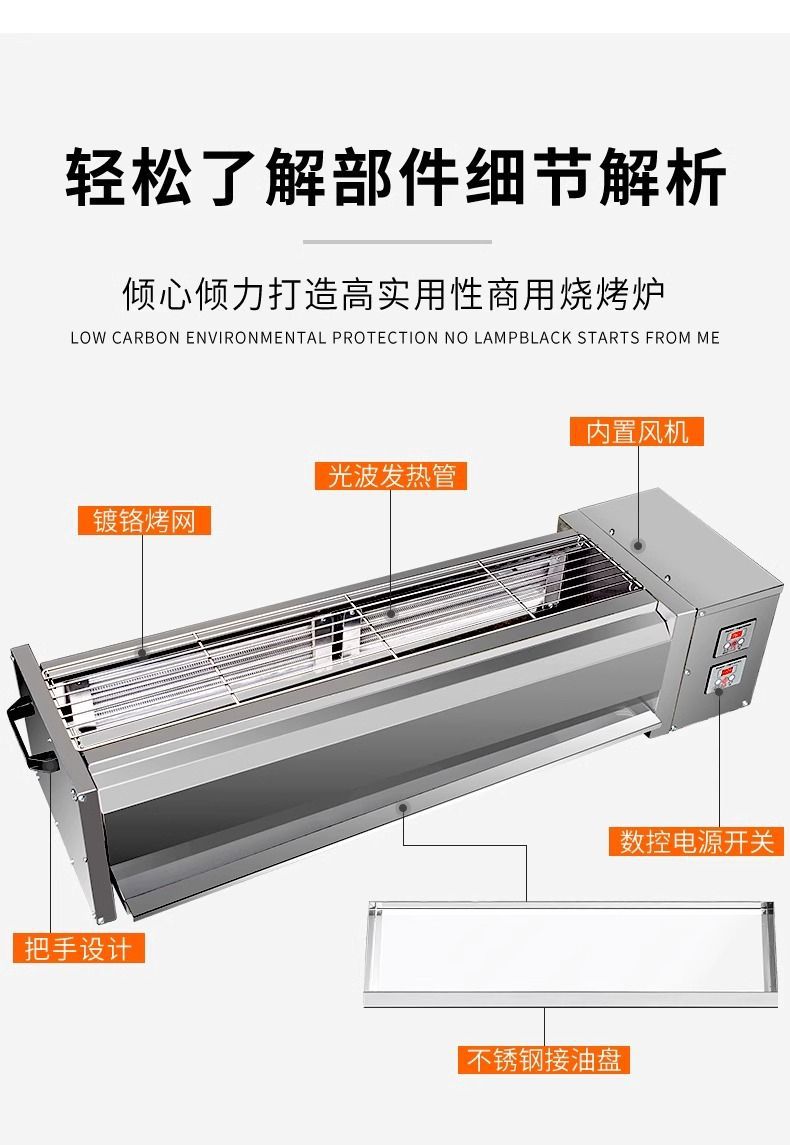 轻松了解部件细节解析

倾心倾力打造高实用性商用烧烤炉

LOW CARBON ENVIRONMENTAL PROTECTION NO LAMPBLACK STARTS FROM ME

内置风机

光波发热管

镀铬烤网

数控电源开关

把手设计

不锈钢接油盘