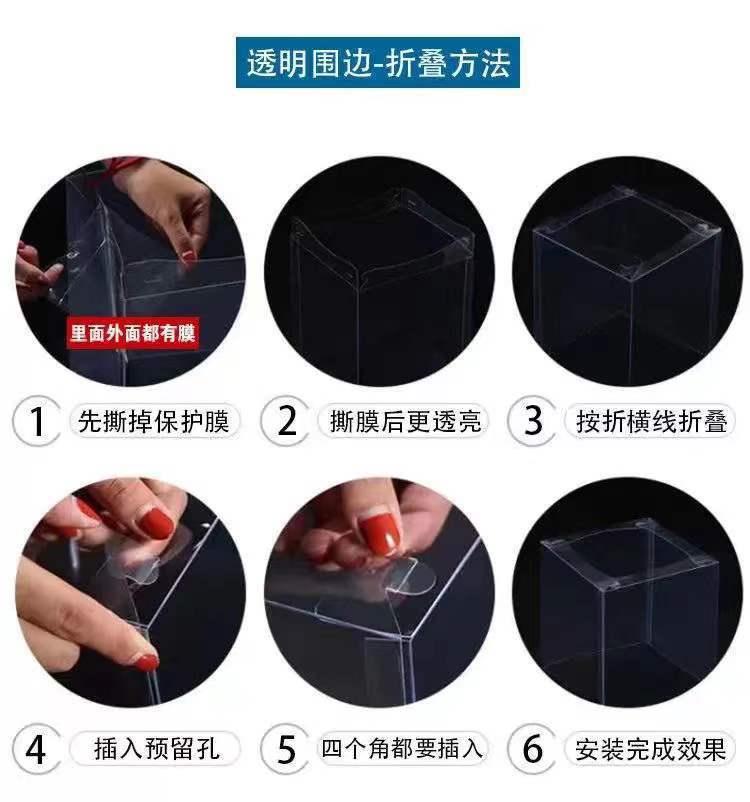 透明围边-折叠方法

里面外面都有膜

1 先撕掉保护膜

2 撕膜后更透亮

3 按折横线折叠

4 插入预留孔

5 四个角都要插入

6 安装完成效果