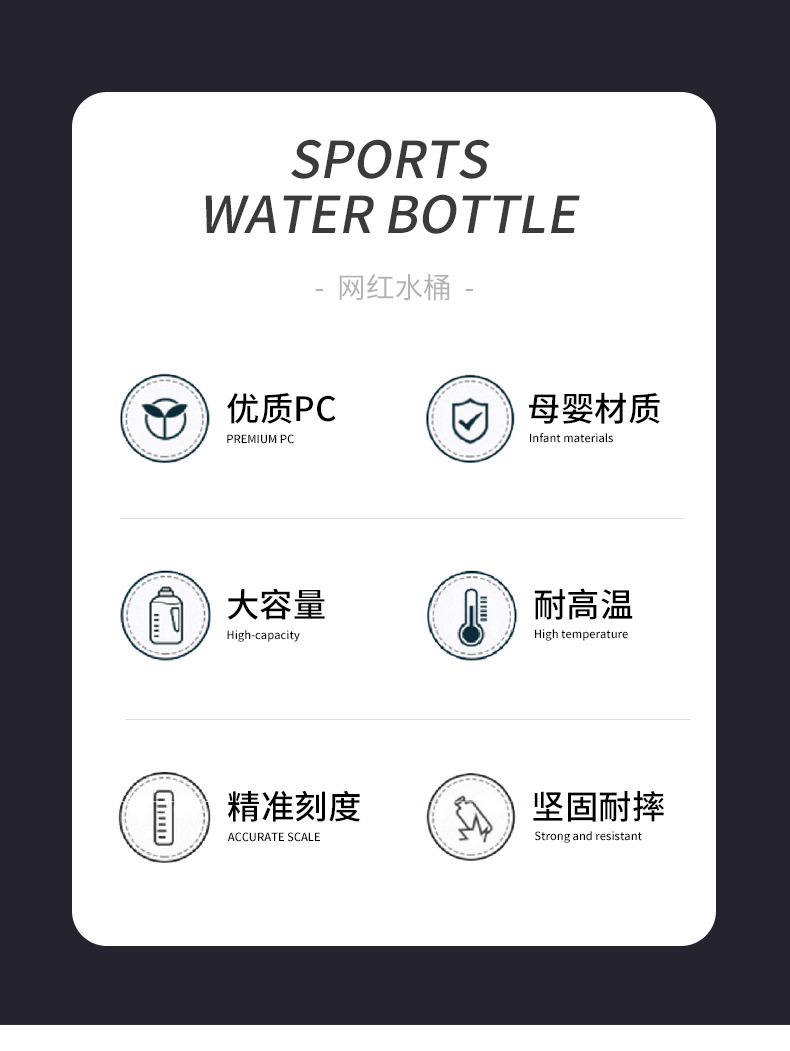 SPORTS
WATER BOTTLE

- 网红水桶 -

优质PC
PREMIUM PC

母婴材质
Infant materials

大容量
High-capacity

耐高温
High temperature

精准刻度
ACCURATE SCALE

坚固耐摔
Strong and resistant