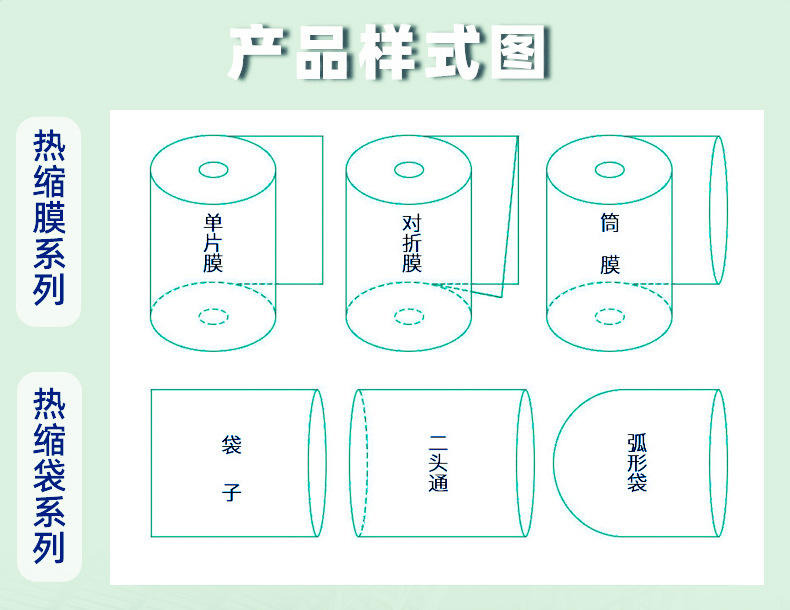 产品样式图

热缩膜系列

单片膜

对折膜

筒膜

热缩袋系列

袋子

二头通

弧形袋