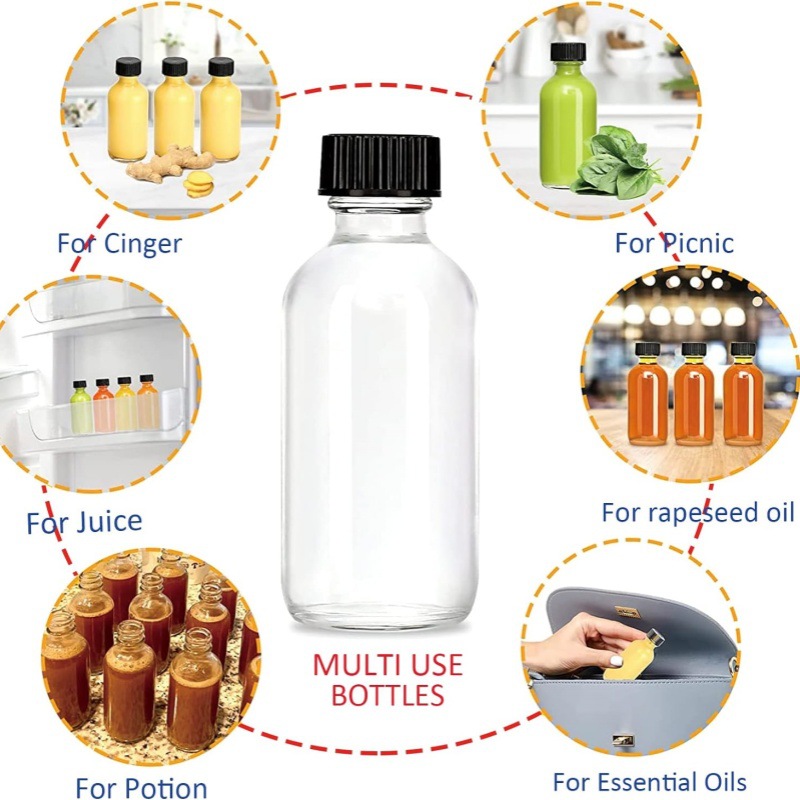 For Cinger

For Picnic

For Juice

For rapeseed oil

MULTI USE BOTTLES

For Potion

For Essential Oils