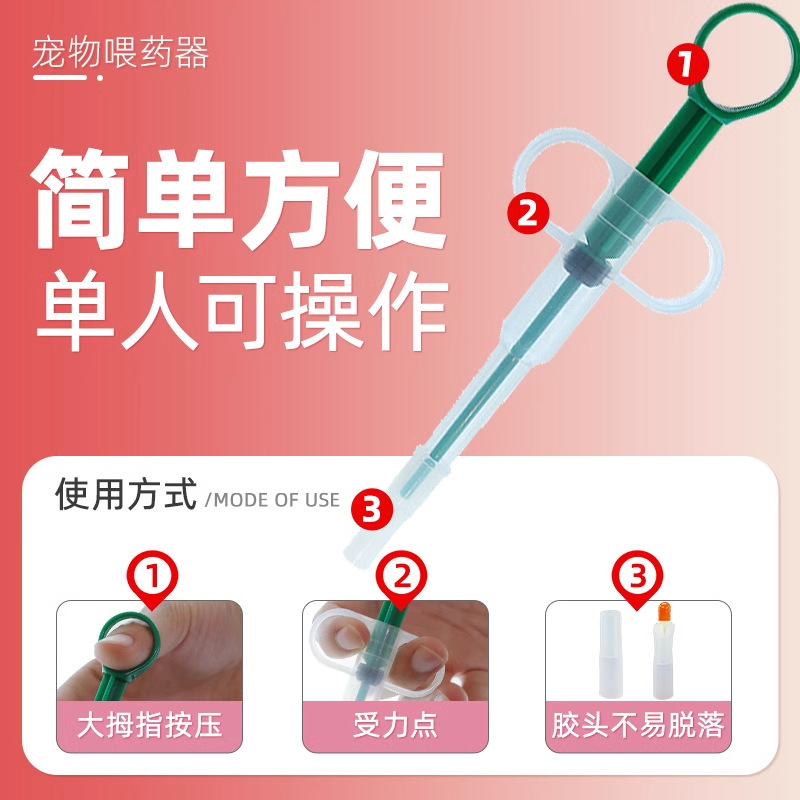 宠物喂药器

简单方便
单人可操作

1
2
3

使用方式 /MODE OF USE

1
大拇指按压

2
受力点

3
胶头不易脱落