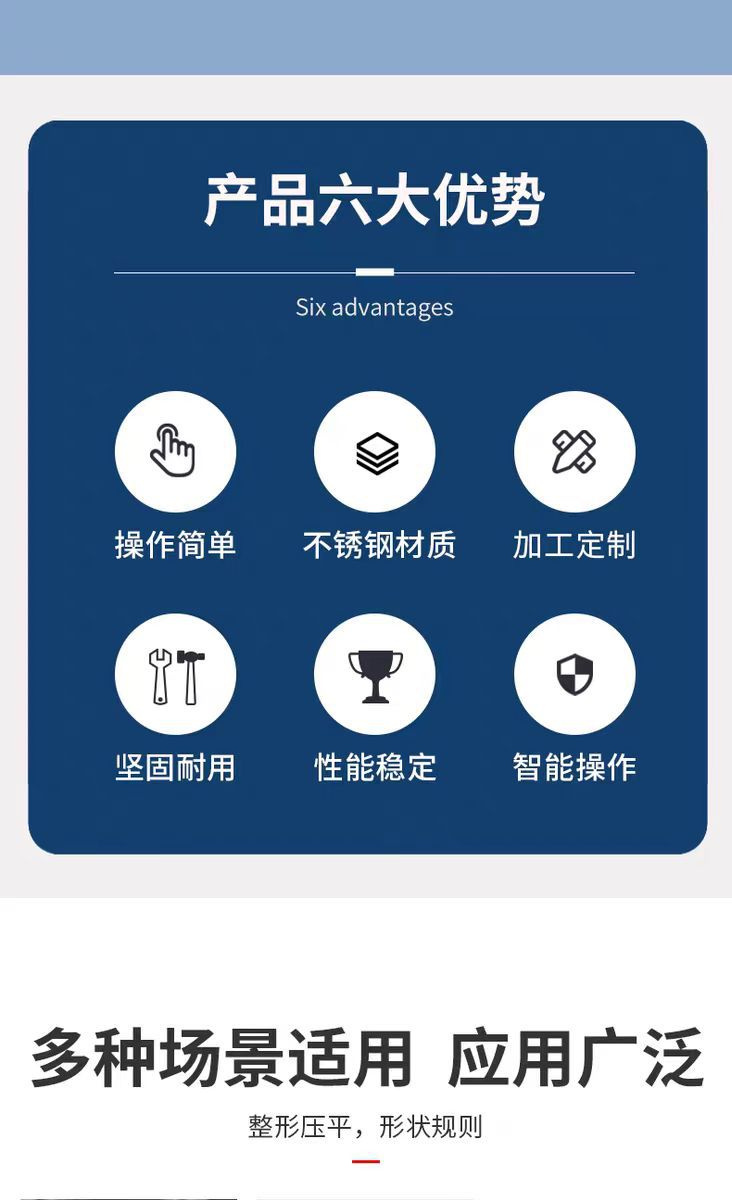 产品六大优势

Six advantages

操作简单

不锈钢材质

加工定制

坚固耐用

性能稳定

智能操作

多种场景适用 应用广泛

整形压平，形状规则