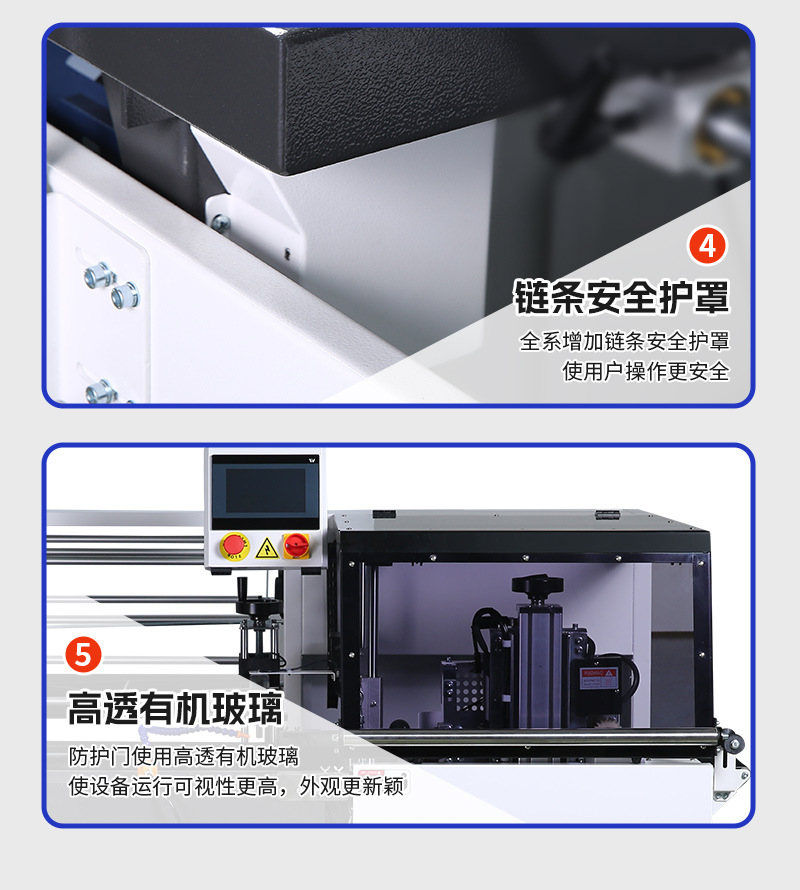 4
链条安全护罩
全系增加链条安全护罩
使用户操作更安全

5
高透有机玻璃
防护门使用高透有机玻璃
使设备运行可视性更高，外观更新颖