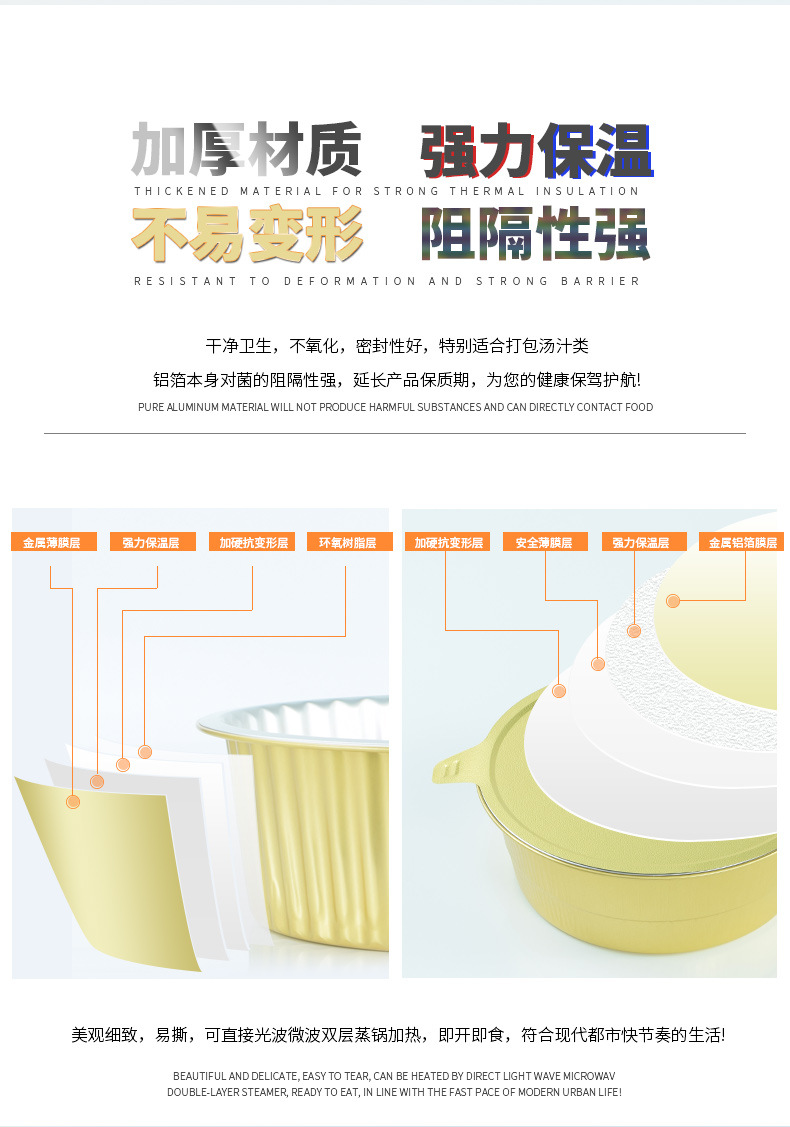 加厚材质 强力保温
THICKENED MATERIAL FOR STRONG THERMAL INSULATION
不易变形 阻隔性强
RESISTANT TO DEFORMATION AND STRONG BARRIER

干净卫生，不氧化，密封性好，特别适合打包汤汁类
铝箔本身对菌的阻隔性强，延长产品保质期，为您的健康保驾护航!
PURE ALUMINUM MATERIAL WILL NOT PRODUCE HARMFUL SUBSTANCES AND CAN DIRECTLY CONTACT FOOD

金属薄膜层 强力保温层 加硬抗变形层 环氧树脂层

加硬抗变形层 安全薄膜层 强力保温层 金属铝箔膜层

美观细致，易撕，可直接光波微波双层蒸锅加热，即开即食，符合现代都市快节奏的生活!
BEAUTIFUL AND DELICATE, EASY TO TEAR, CAN BE HEATED BY DIRECT LIGHT WAVE MICROWAV DOUBLE-LAYER STEAMER, READY TO EAT, IN LINE WITH THE FAST PACE OF MODERN URBAN LIFE!