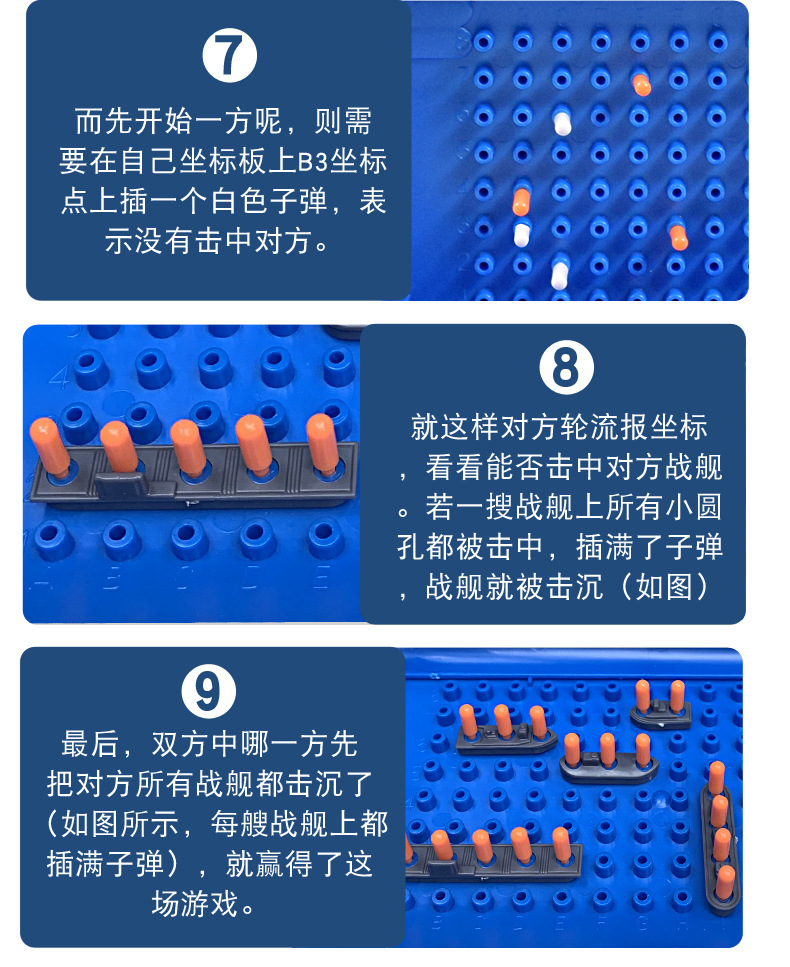 7

而先开始一方呢，则需要在自己坐标板上B3坐标点上插一个白色子弹，表示没有击中对方。

8

就这样对方轮流报坐标，看看能否击中对方战舰。若一搜战舰上所有小圆孔都被击中，插满了子弹，战舰就被击沉（如图）

9

最后，双方中哪一方先把对方所有战舰都击沉了（如图所示，每艘战舰上都插满子弹），就赢得了这场游戏。