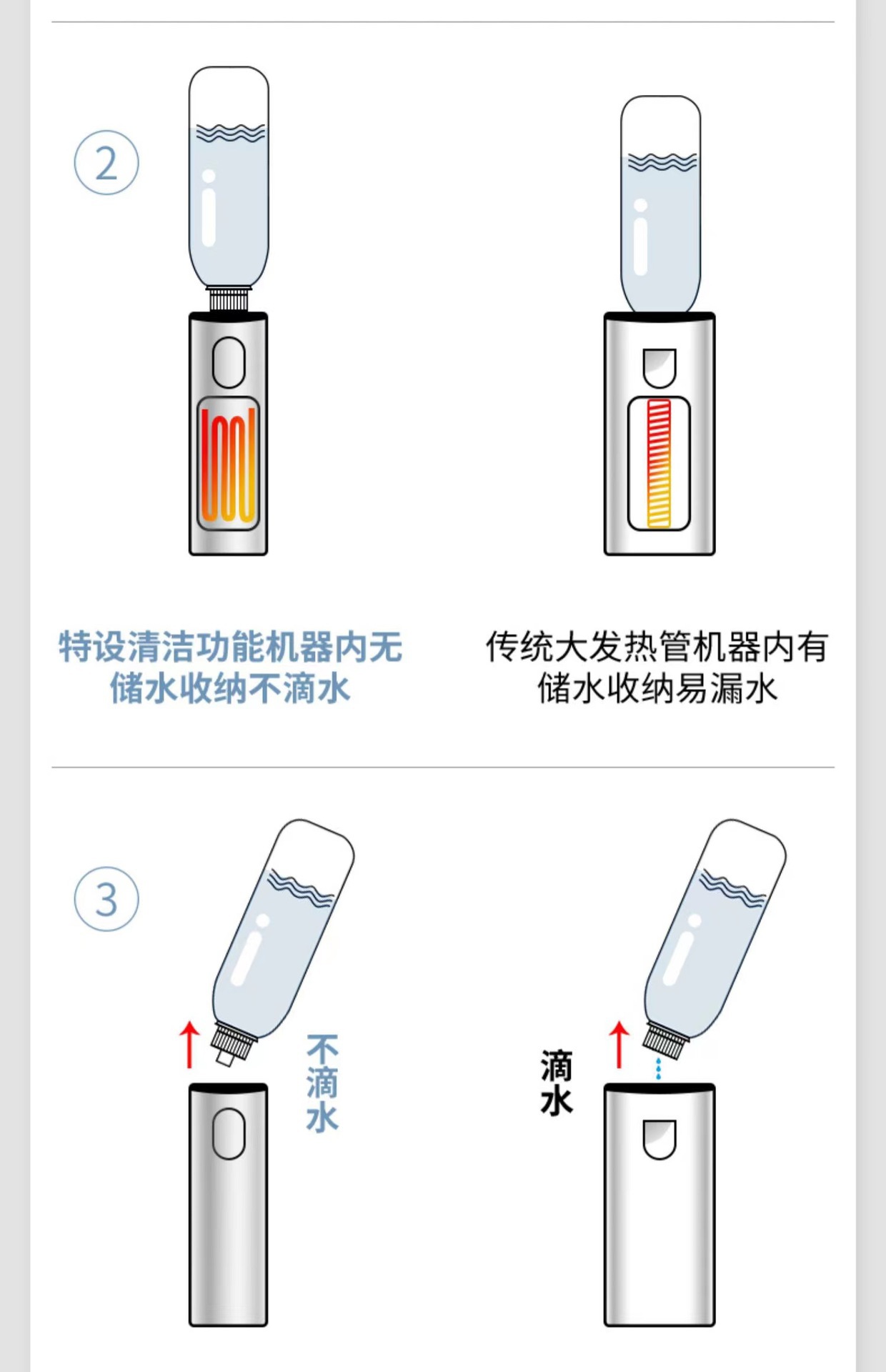 2

特设清洁功能机器内无储水收纳不滴水

传统大发热管机器内有储水收纳易漏水

3

不滴水

滴水