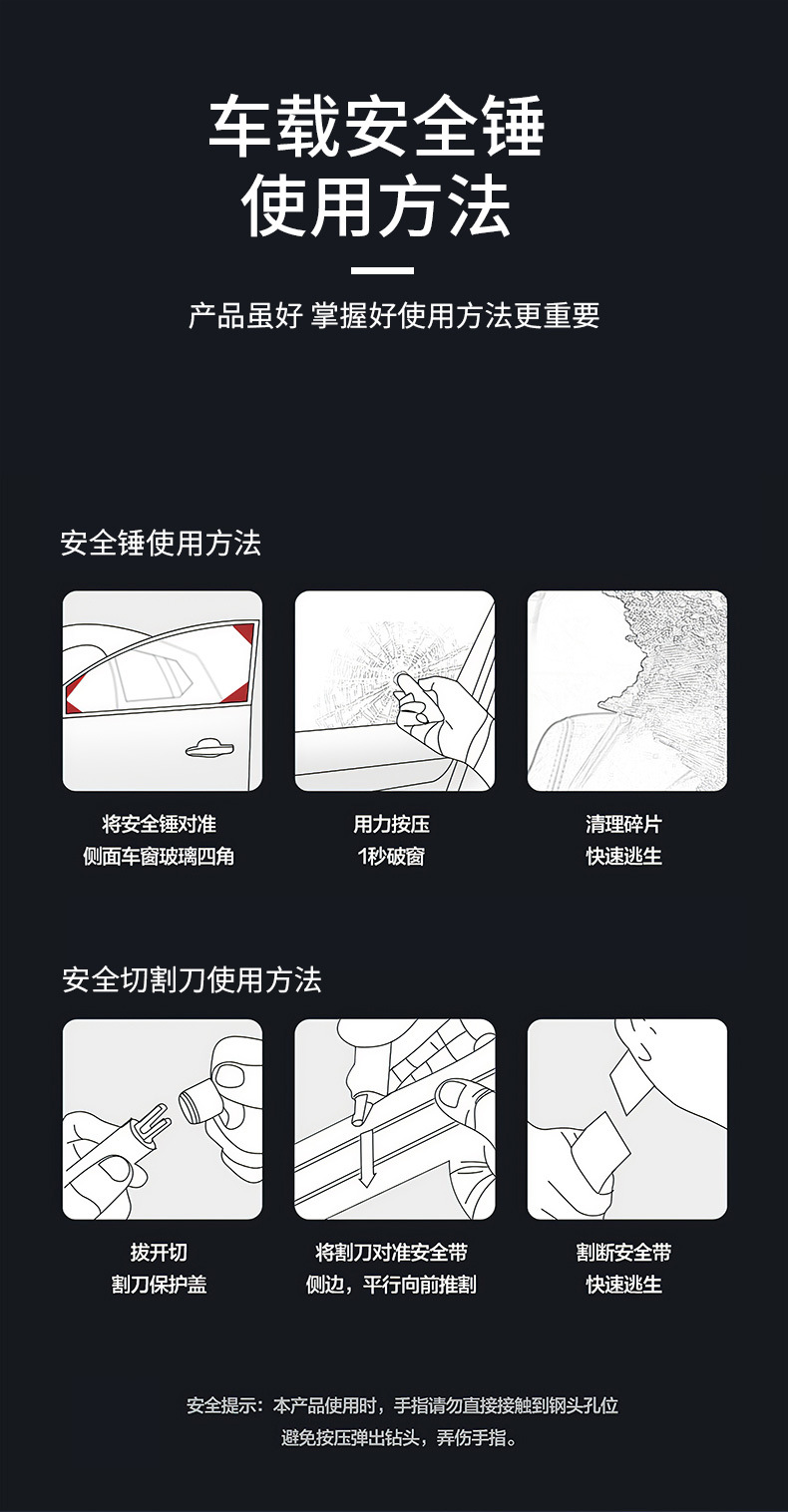 车载安全锤
使用方法

产品虽好 掌握好使用方法更重要

安全锤使用方法

将安全锤对准
侧面车窗玻璃四角

用力按压
1秒破窗

清理碎片
快速逃生

安全切割刀使用方法

拔开切
割刀保护盖

将割刀对准安全带
侧边，平行向前推割

割断安全带
快速逃生

安全提示：本产品使用时，手指请勿直接接触到钢头孔位
避免按压弹出钻头，弄伤手指。