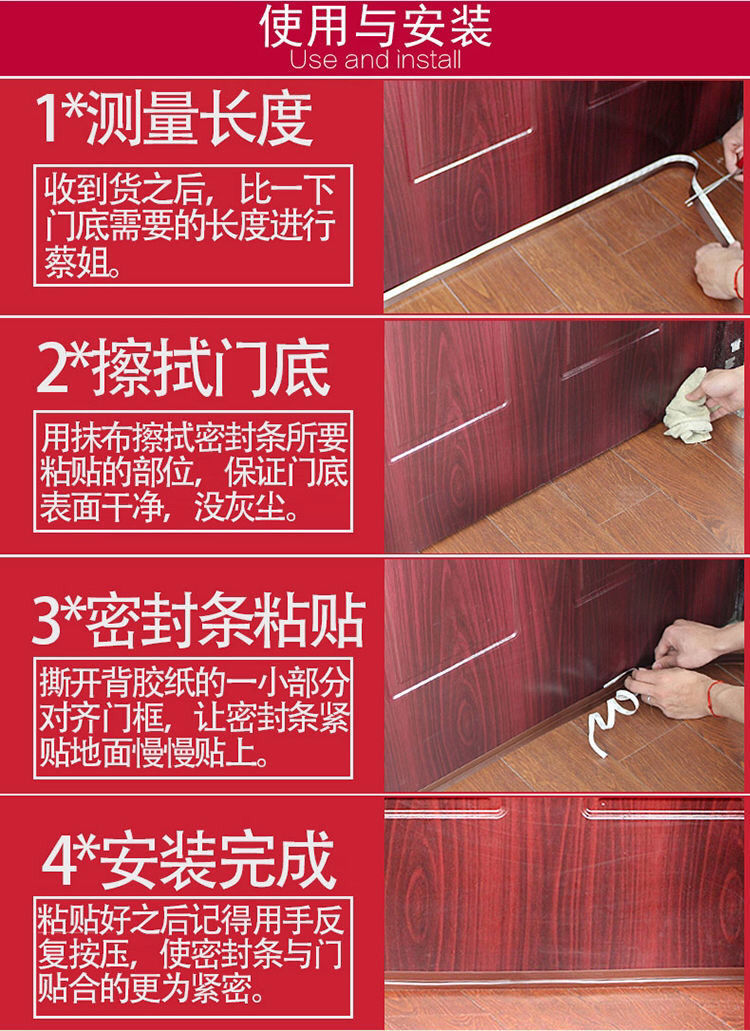 使用与安装
Use and install

1*测量长度

收到货之后，比一下门底需要的长度进行蔡姐。

2*擦拭门底

用抹布擦拭密封条所要粘贴的部位，保证门底表面干净，没灰尘。

3*密封条粘贴

撕开背胶纸的一小部分对齐门框，让密封条紧贴地面慢慢贴上。

4*安装完成

粘贴好之后记得用手反复按压，使密封条与门贴合的更为紧密。