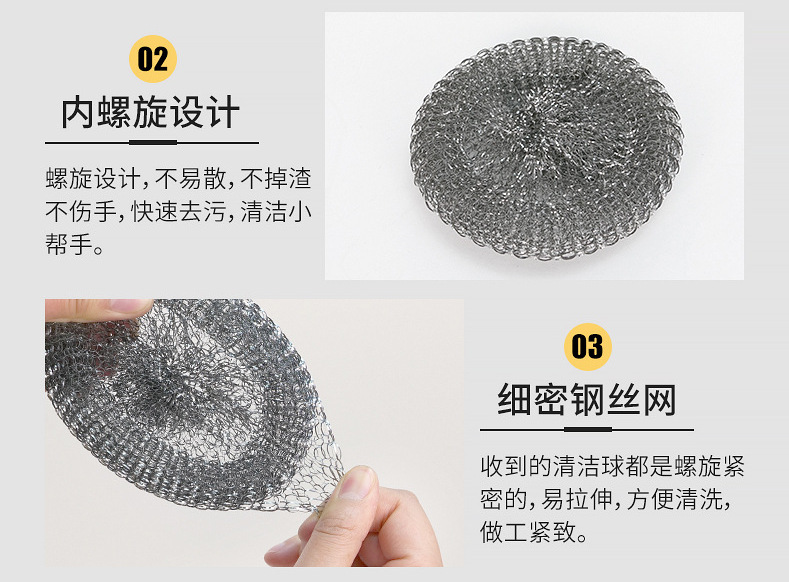 02

内螺旋设计

螺旋设计,不易散,不掉渣不伤手,快速去污,清洁小帮手。

03

细密钢丝网

收到的清洁球都是螺旋紧密的,易拉伸,方便清洗,做工紧致。