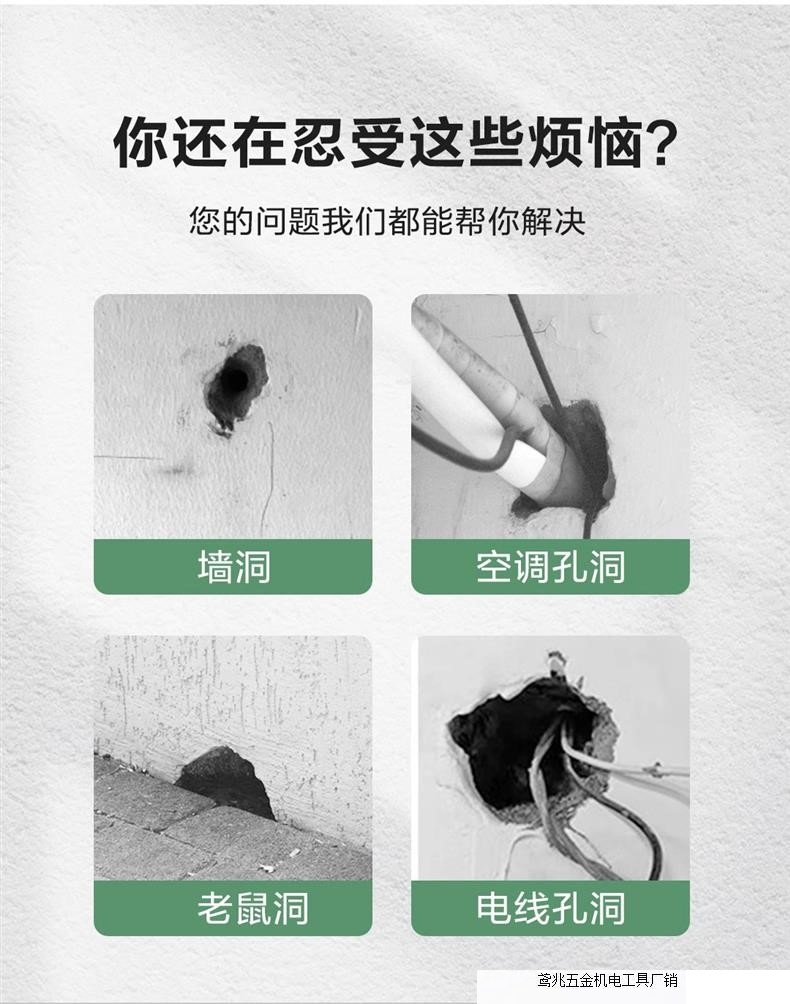 你还在忍受这些烦恼?

您的问题我们都能帮你解决

墙洞

空调孔洞

老鼠洞

电线孔洞

鸢兆五金机电工具厂销