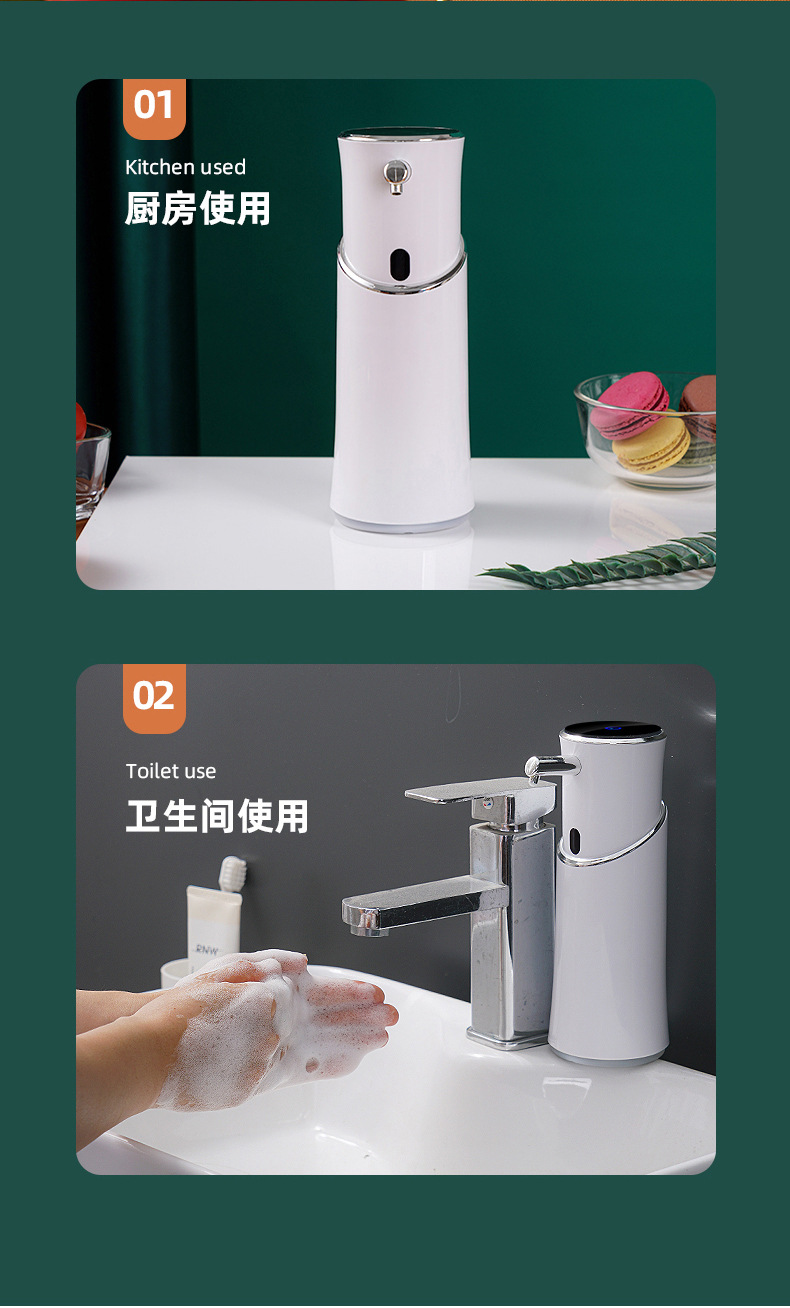 01

Kitchen used

厨房使用

02

Toilet use

卫生间使用

RNW