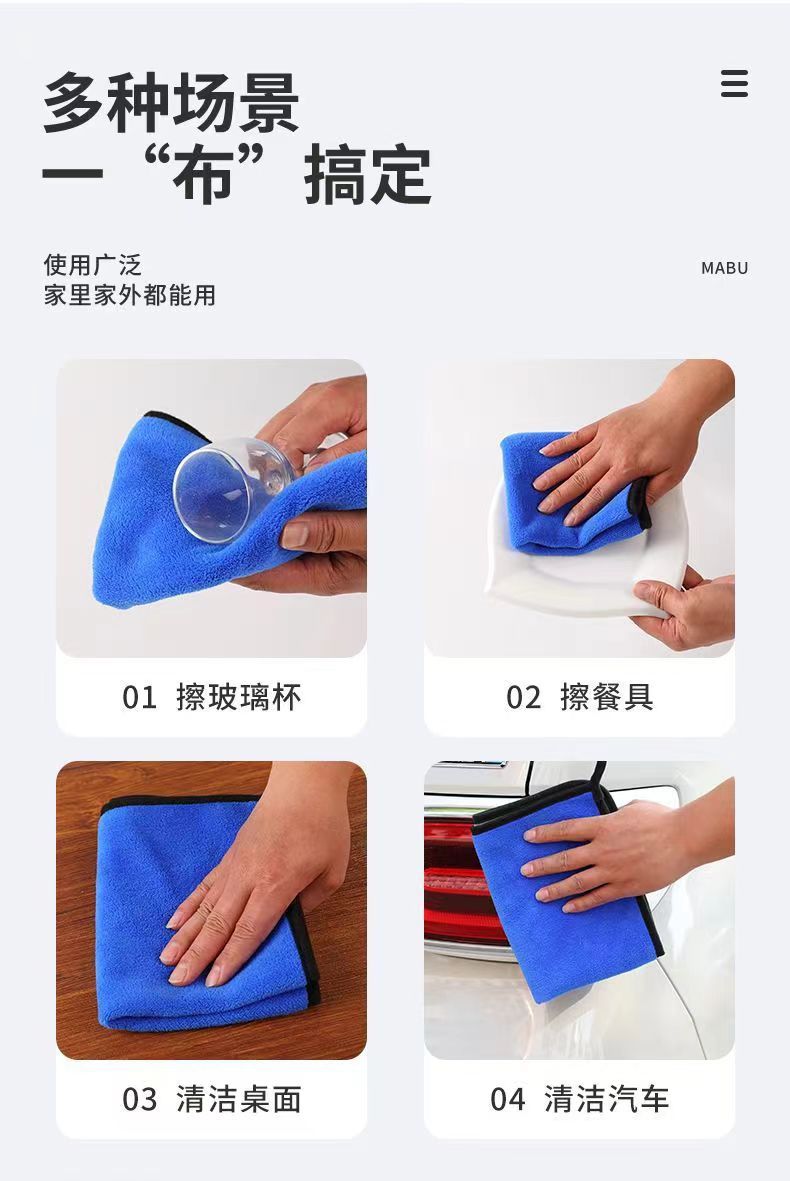 多种场景
一“布”搞定

使用广泛
家里家外都能用

MABU

01 擦玻璃杯

02 擦餐具

03 清洁桌面

04 清洁汽车