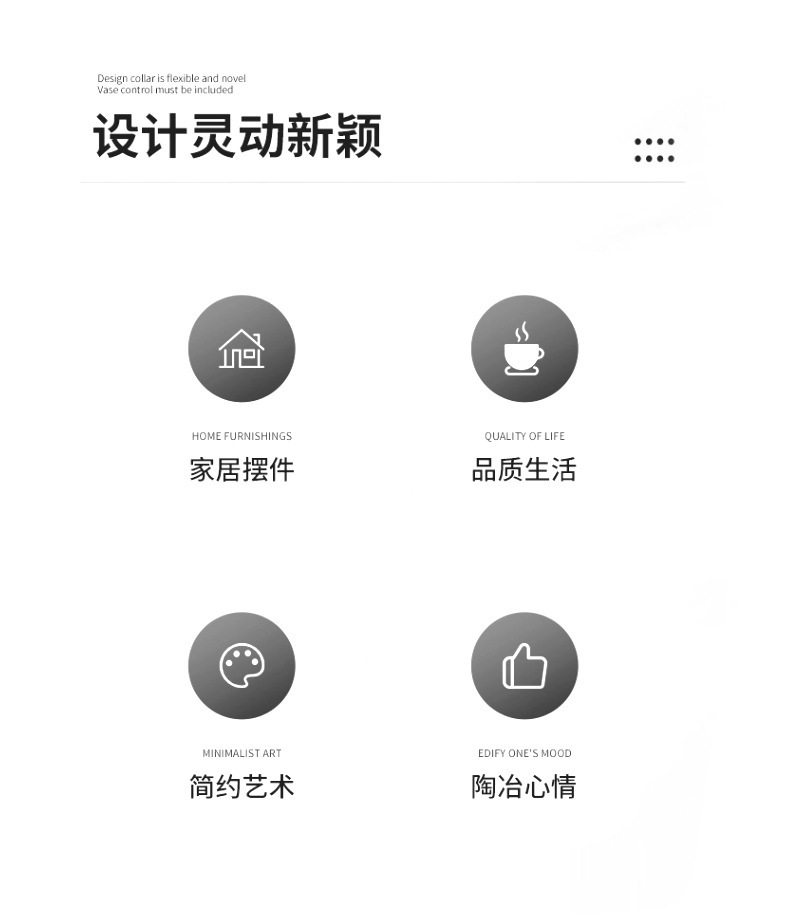 Design collar is flexible and novel
Vase control must be included

设计灵动新颖

HOME FURNISHINGS
家居摆件

QUALITY OF LIFE
品质生活

MINIMALIST ART
简约艺术

EDIFY ONE'S MOOD
陶冶心情