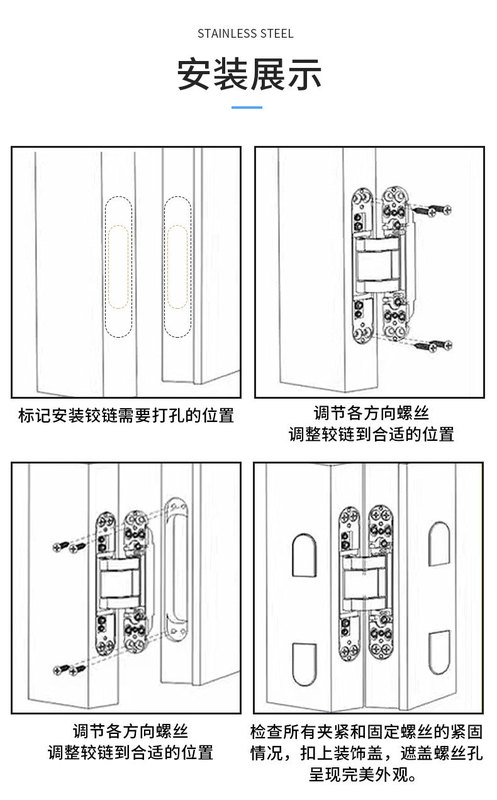 STAINLESS STEEL

安装展示

标记安装铰链需要打孔的位置

调节各方向螺丝
调整铰链到合适的位置

调节各方向螺丝
调整铰链到合适的位置

检查所有夹紧和固定螺丝的紧固情况，扣上装饰盖，遮盖螺丝孔呈现完美外观。