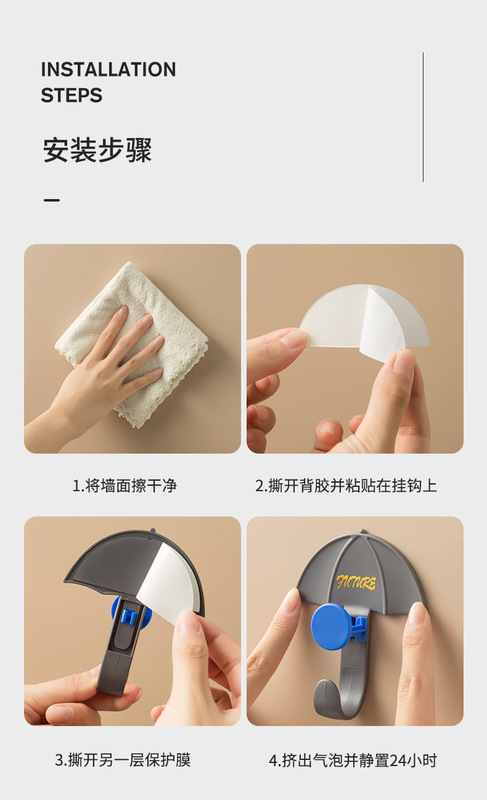 INSTALLATION STEPS

安装步骤

1.将墙面擦干净

2.撕开背胶并粘贴在挂钩上

3.撕开另一层保护膜

FUTURE

4.挤出气泡并静置24小时