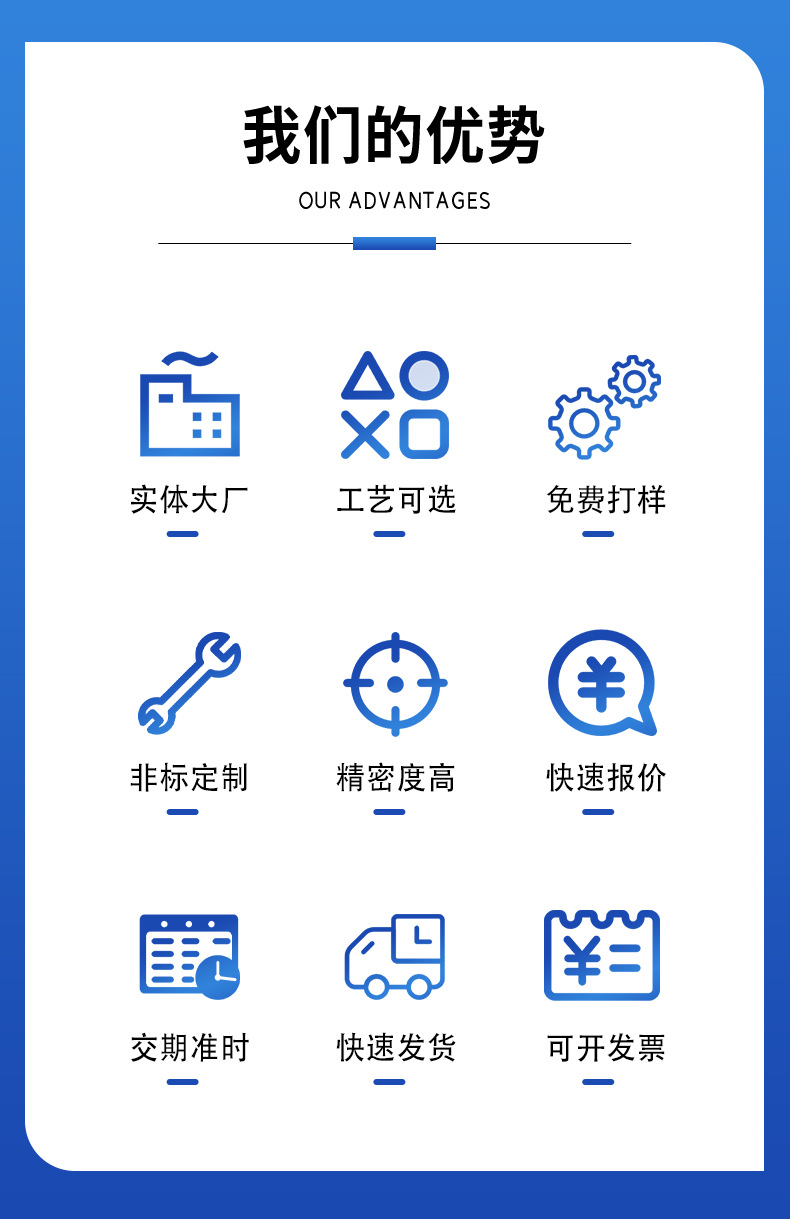 我们的优势

OUR ADVANTAGES

实体大厂

工艺可选

免费打样

非标定制

精密度高

快速报价

交期准时

快速发货

可开发票