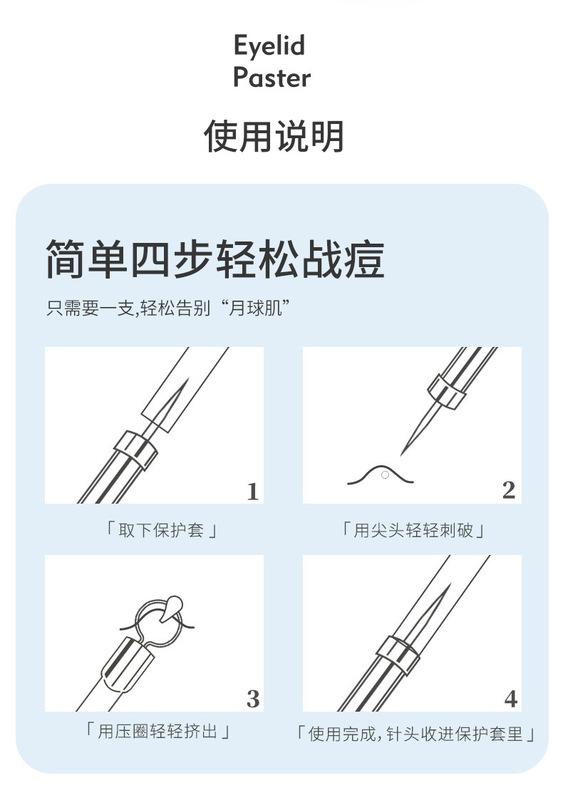 Eyelid
Paster

使用说明

简单四步轻松战痘

只需要一支,轻松告别“月球肌”

1

「取下保护套」

2

「用尖头轻轻刺破」

3

「用压圈轻轻挤出」

4

「使用完成,针头收进保护套里」