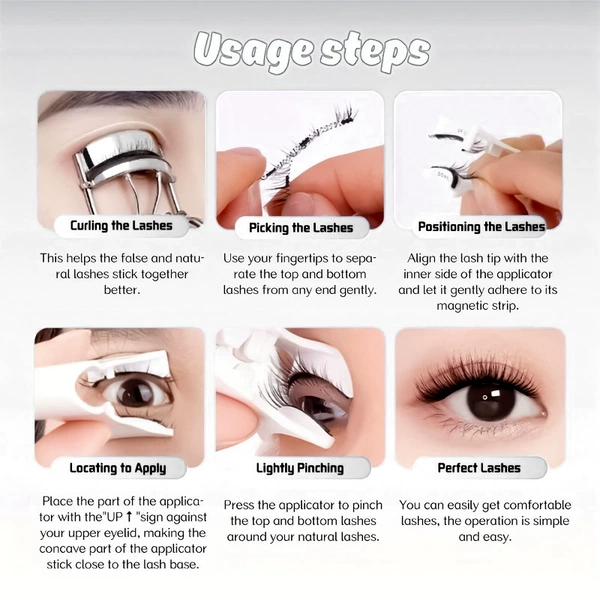 Usage steps

Curling the Lashes

This helps the false and natural lashes stick together better.

Picking the Lashes

Use your fingertips to separate the top and bottom lashes from any end gently.

Positioning the Lashes

Align the lash tip with the inner side of the applicator and let it gently adhere to its magnetic strip.

Locating to Apply

Place the part of the applicator with the"UP ↑ "sign against your upper eyelid, making the concave part of the applicator stick close to the lash base.

Lightly Pinching

Press the applicator to pinch the top and bottom lashes around your natural lashes.

Perfect Lashes

You can easily get comfortable lashes, the operation is simple and easy.